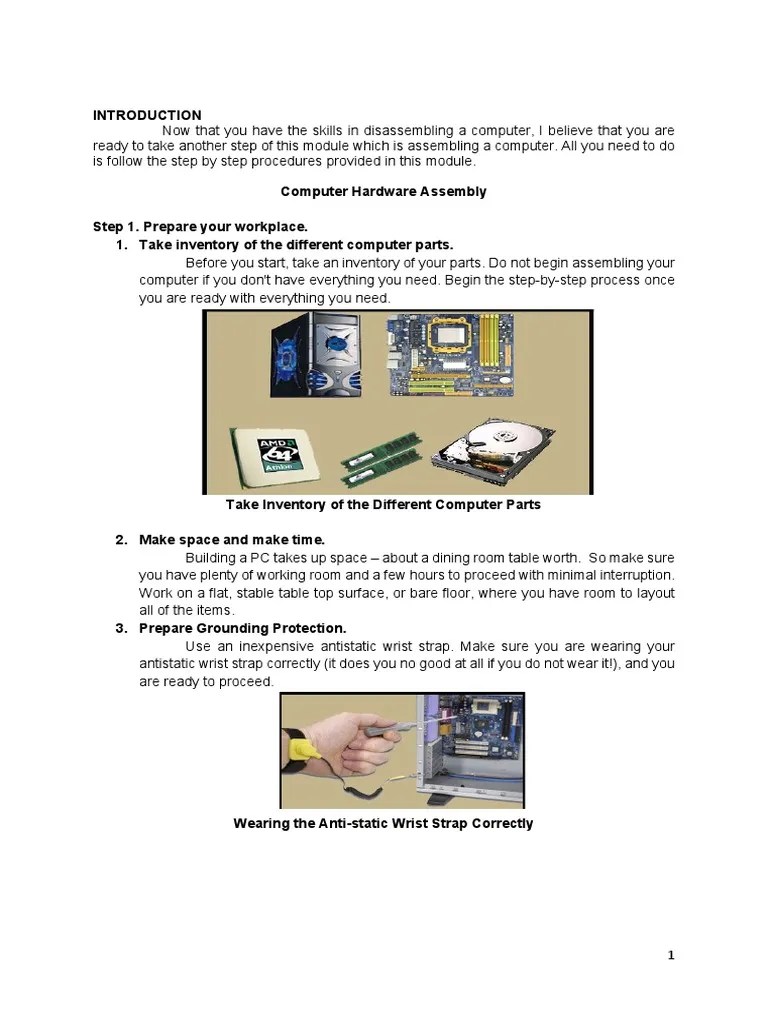 INTRODUCTION

Now that you have the skills in disassembling a computer, I believe that you are ready to take another step of this module which is assembling a computer. All you need to do is follow the step by step procedures provided in this module.

Computer Hardware Assembly

Step 1. Prepare your workplace.

1. Take inventory of the different computer parts.

Before you start, take an inventory of your parts. Do not begin assembling your computer if you don't have everything you need. Begin the step-by-step process once you are ready with everything you need.

AMD 64 Athlon

Take Inventory of the Different Computer Parts

2. Make space and make time.

Building a PC takes up space – about a dining room table worth. So make sure you have plenty of working room and a few hours to proceed with minimal interruption. Work on a flat, stable table top surface, or bare floor, where you have room to layout all of the items.

3. Prepare Grounding Protection.

Use an inexpensive antistatic wrist strap. Make sure you are wearing your antistatic wrist strap correctly (it does you no good at all if you do not wear it!), and you are ready to proceed.

Wearing the Anti-static Wrist Strap Correctly

1