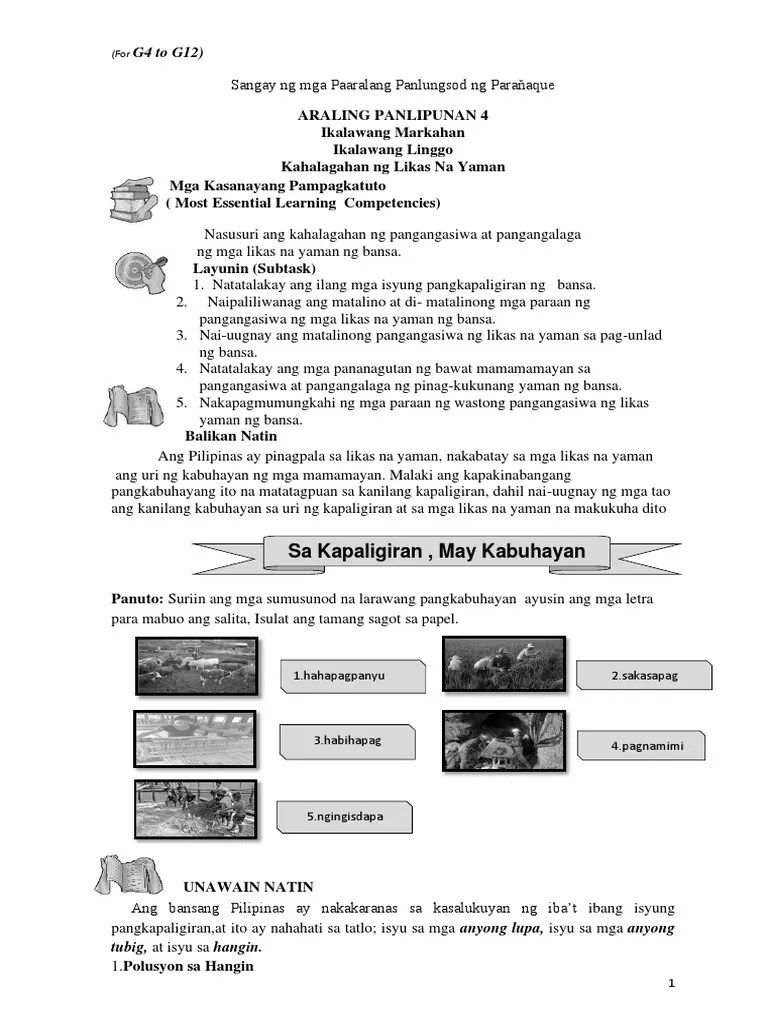 (For G4 to G12)

Sangay ng mga Paaralang Panlungsod ng Parañaque

ARALING PANLIPUNAN 4
Ikalawang Markahan
Ikalawang Linggo
Kahalagahan ng Likas Na Yaman

Mga Kasanayang Pampagkatuto
( Most Essential Learning Competencies)

Nasusuri ang kahalagahan ng pangangasiwa at pangangalaga ng mga likas na yaman ng bansa.

Layunin (Subtask)
1. Natatalakay ang ilang mga isyung pangkapaligiran ng bansa.
2. Naipaliliwanag ang matalino at di- matalinong mga paraan ng pangangasiwa ng mga likas na yaman ng bansa.
3. Nai-uugnay ang matalinong pangangasiwa ng likas na yaman sa pag-unlad ng bansa.
4. Natatalakay ang mga pananagutan ng bawat mamamamayan sa pangangasiwa at pangangalaga ng pinag-kukunang yaman ng bansa.
5. Nakapagmumungkahi ng mga paraan ng wastong pangangasiwa ng likas yaman ng bansa.

Balikan Natin

Ang Pilipinas ay pinagpala sa likas na yaman, nakabatay sa mga likas na yaman ang uri ng kabuhayan ng mga mamamayan. Malaki ang kapakinabangang pangkabuhayang ito na matatagpuan sa kanilang kapaligiran, dahil nai-uugnay ng mga tao ang kanilang kabuhayan sa uri ng kapaligiran at sa mga likas na yaman na makukuha dito

Sa Kapaligiran , May Kabuhayan

Panuto: Suriin ang mga sumusunod na larawang pangkabuhayan ayusin ang mga letra para mabuo ang salita, Isulat ang tamang sagot sa papel.

1.hahapagpanyu

2.sakasapag

3.habihapag

4.pagnamimi

5.ngingisdapa

UNAWAIN NATIN

Ang bansang Pilipinas ay nakakaranas sa kasalukuyan ng iba't ibang isyung pangkapaligiran,at ito ay nahahati sa tatlo; isyu sa mga anyong lupa, isyu sa mga anyong tubig, at isyu sa hangin.

1.Polusyon sa Hangin

1