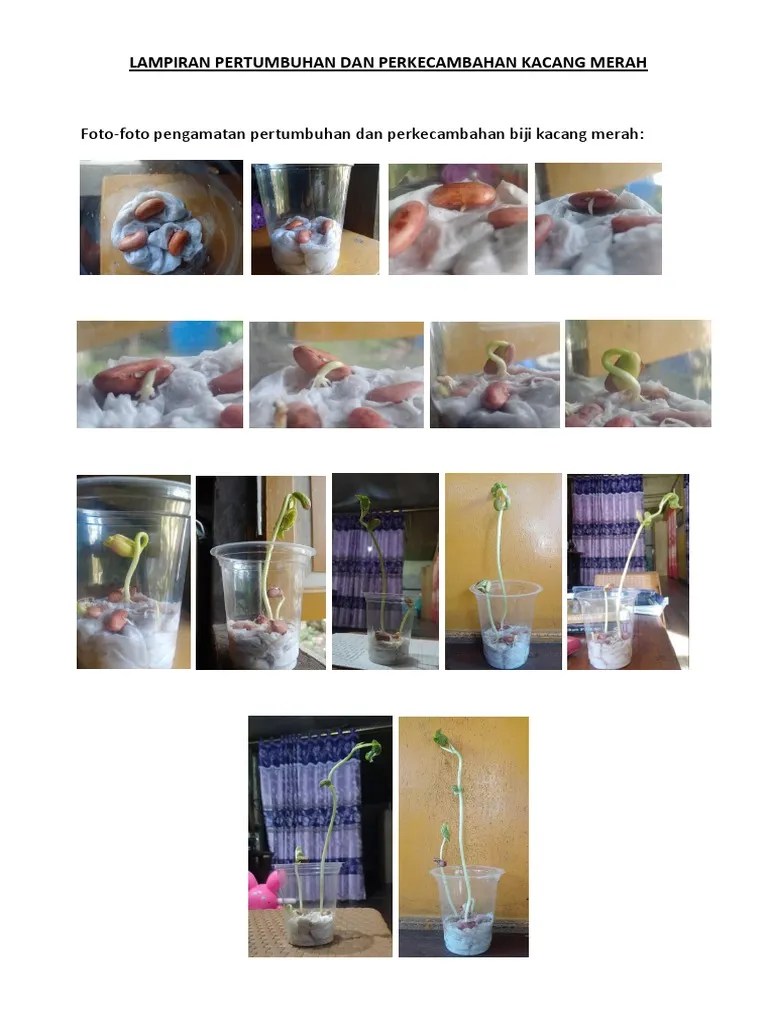 LAMPIRAN PERTUMBUHAN DAN PERKECAMBAHAN KACANG MERAH

Foto-foto pengamatan pertumbuhan dan perkecambahan biji kacang merah: