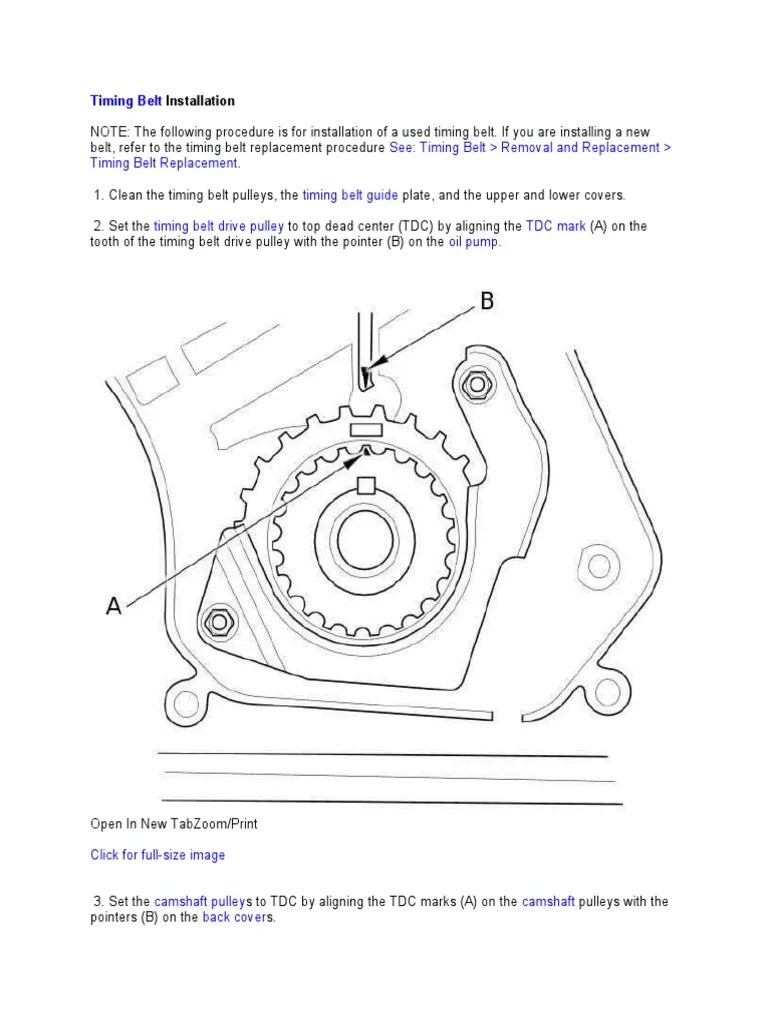 Timing Belt Installation

NOTE: The following procedure is for installation of a used timing belt. If you are installing a new belt, refer to the timing belt replacement procedure See: Timing Belt > Removal and Replacement > Timing Belt Replacement.

1. Clean the timing belt pulleys, the timing belt guide plate, and the upper and lower covers.

2. Set the timing belt drive pulley to top dead center (TDC) by aligning the TDC mark (A) on the tooth of the timing belt drive pulley with the pointer (B) on the oil pump.

B

A

Open In New TabZoom/Print

Click for full-size image

3. Set the camshaft pulleys to TDC by aligning the TDC marks (A) on the camshaft pulleys with the pointers (B) on the back covers.