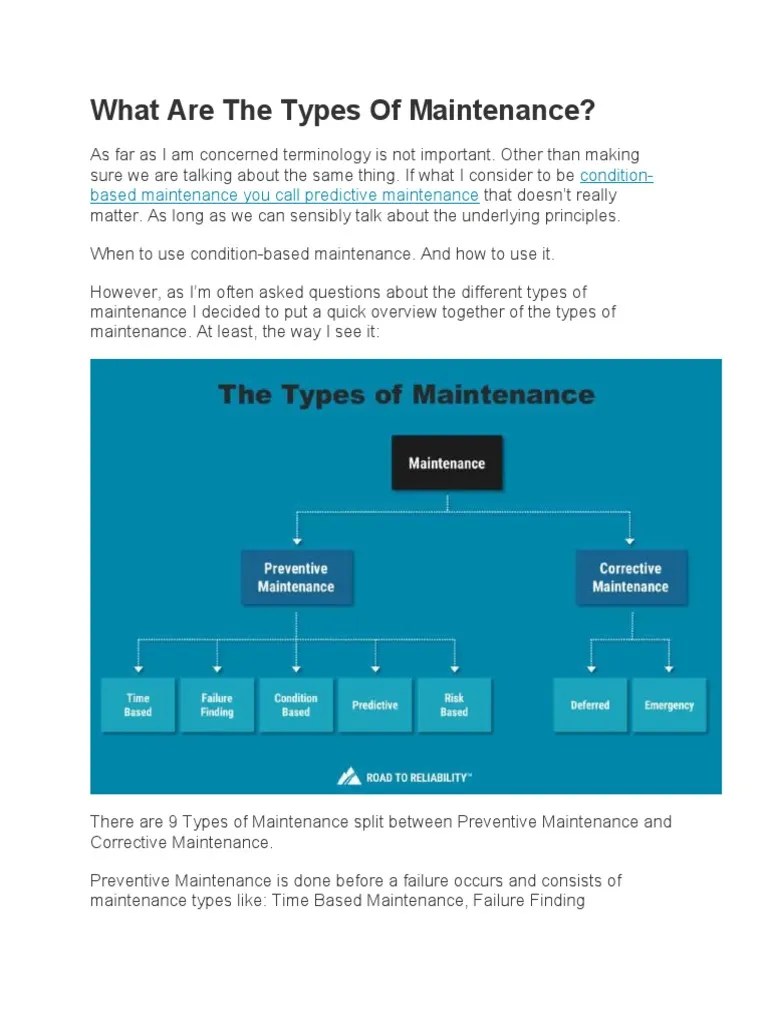 What Are The Types Of Maintenance?

As far as I am concerned terminology is not important. Other than making sure we are talking about the same thing. If what I consider to be condition-based maintenance you call predictive maintenance that doesn't really matter. As long as we can sensibly talk about the underlying principles.

When to use condition-based maintenance. And how to use it.

However, as I'm often asked questions about the different types of maintenance I decided to put a quick overview together of the types of maintenance. At least, the way I see it:

The Types of Maintenance

Maintenance

Preventive Maintenance

Corrective Maintenance

Time Based

Failure Finding

Condition Based

Predictive

Risk Based

Deferred

Emergency

ROAD TO RELIABILITY™

There are 9 Types of Maintenance split between Preventive Maintenance and Corrective Maintenance.

Preventive Maintenance is done before a failure occurs and consists of maintenance types like: Time Based Maintenance, Failure Finding