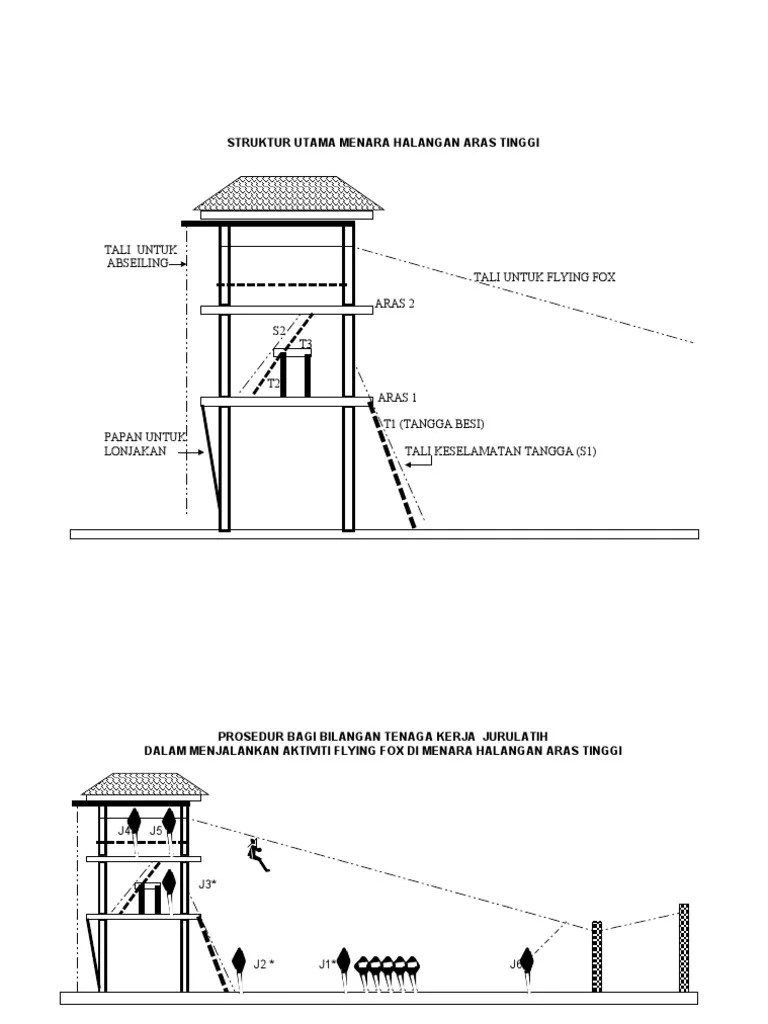 STRUKTUR UTAMA MENARA HALANGAN ARAS TINGGI

TALI UNTUK ABSEILING

TALI UNTUK FLYING FOX

ARAS 2

S2

T3

T2

ARAS 1

T1 (TANGGA BESI)

PAPAN UNTUK LONJAKAN

TALI KESELAMATAN TANGGA (S1)

PROSEDUR BAGI BILANGAN TENAGA KERJA JURULATIH
DALAM MENJALANKAN AKTIVITI FLYING FOX DI MENARA HALANGAN ARAS TINGGI

J4

J5

J3*

J2 *

J1*

J6