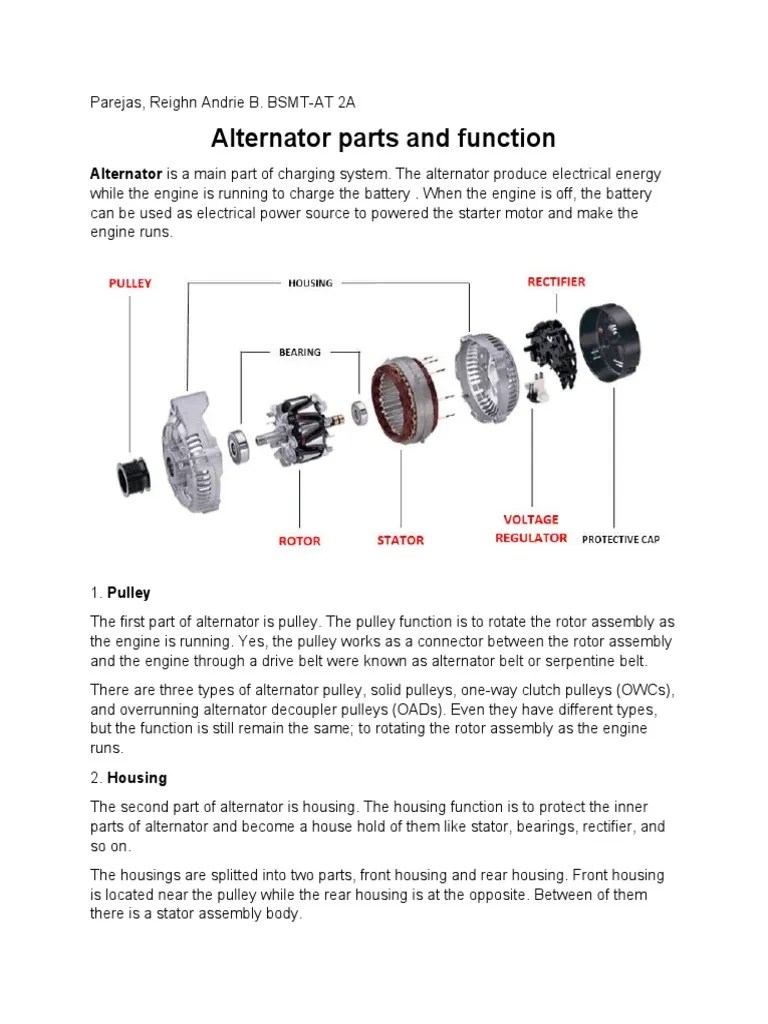 Parejas, Reighn Andrie B. BSMT-AT 2A

Alternator parts and function

Alternator is a main part of charging system. The alternator produce electrical energy while the engine is running to charge the battery . When the engine is off, the battery can be used as electrical power source to powered the starter motor and make the engine runs.

PULLEY
HOUSING
RECTIFIER
BEARING
ROTOR
STATOR
VOLTAGE REGULATOR
PROTECTIVE CAP

1. Pulley

The first part of alternator is pulley. The pulley function is to rotate the rotor assembly as the engine is running. Yes, the pulley works as a connector between the rotor assembly and the engine through a drive belt were known as alternator belt or serpentine belt.

There are three types of alternator pulley, solid pulleys, one-way clutch pulleys (OWCs), and overrunning alternator decoupler pulleys (OADs). Even they have different types, but the function is still remain the same; to rotating the rotor assembly as the engine runs.

2. Housing

The second part of alternator is housing. The housing function is to protect the inner parts of alternator and become a house hold of them like stator, bearings, rectifier, and so on.

The housings are splitted into two parts, front housing and rear housing. Front housing is located near the pulley while the rear housing is at the opposite. Between of them there is a stator assembly body.