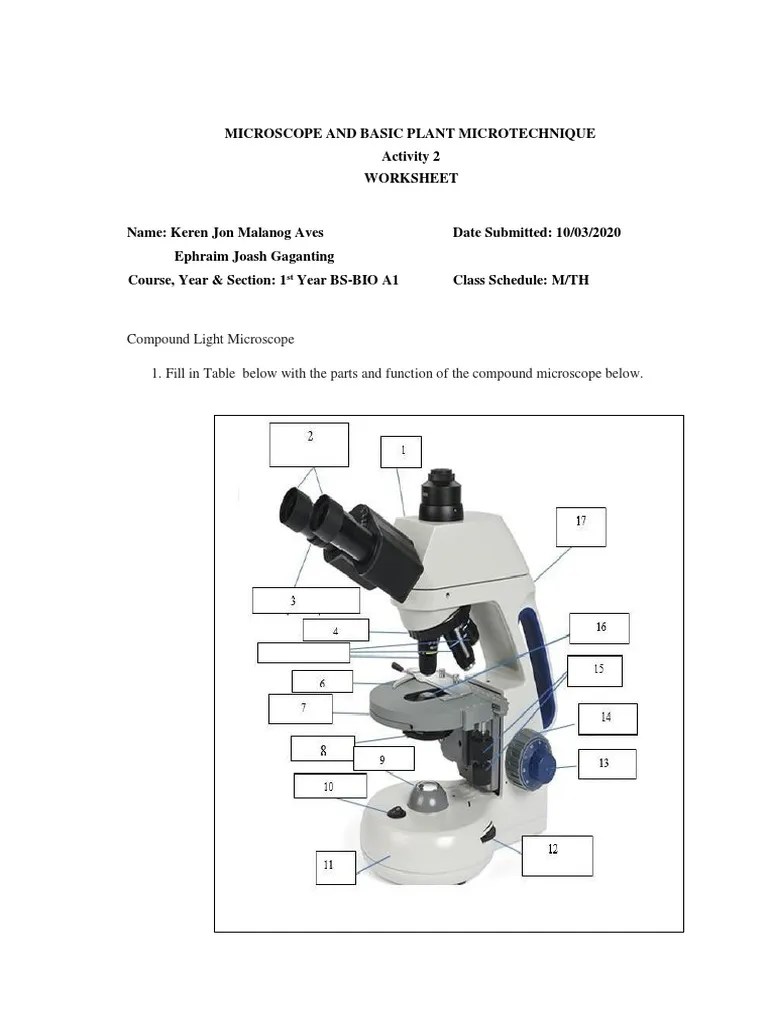 MICROSCOPE AND BASIC PLANT MICROTECHNIQUE
Activity 2
WORKSHEET

Name: Keren Jon Malanog Aves
Ephraim Joash Gaganting
Date Submitted: 10/03/2020
Course, Year & Section: 1$^{st}$ Year BS-BIO A1
Class Schedule: M/TH

Compound Light Microscope

1. Fill in Table below with the parts and function of the compound microscope below.

2
1
17
3
4
16
15
6
7
14
8
9
13
10
12
11