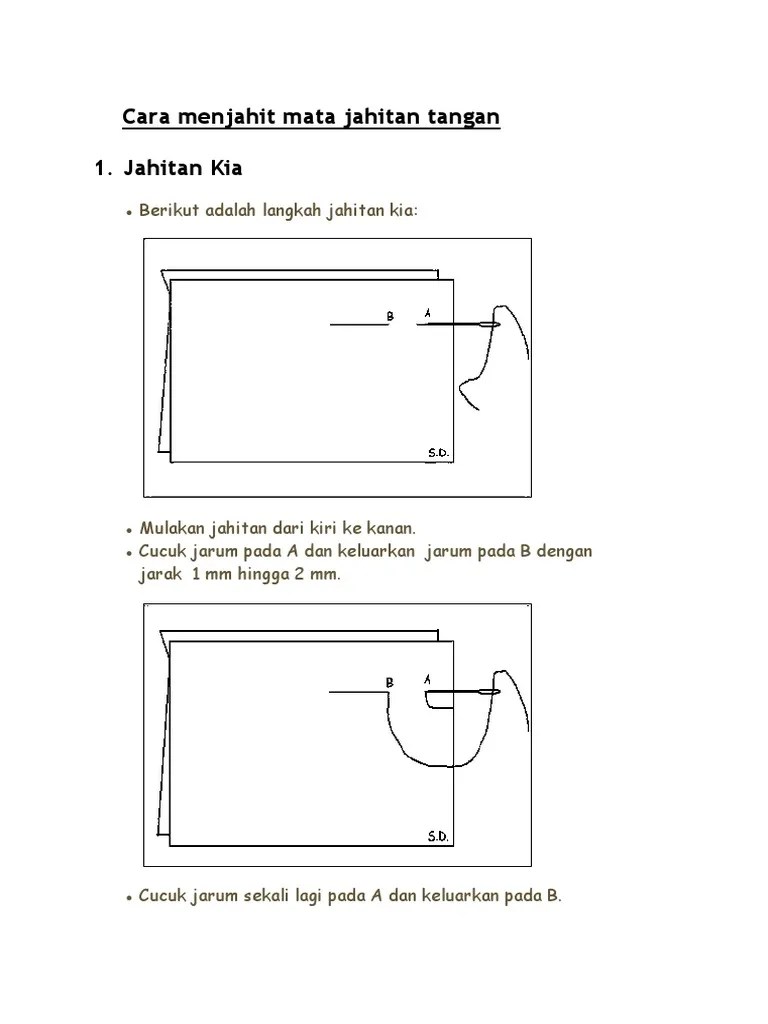 Cara menjahit mata jahitan tangan

1. Jahitan Kia

• Berikut adalah langkah jahitan kia:

B A

S.D.

• Mulakan jahitan dari kiri ke kanan.
• Cucuk jarum pada A dan keluarkan jarum pada B dengan jarak 1 mm hingga 2 mm.

B A

S.D.

• Cucuk jarum sekali lagi pada A dan keluarkan pada B.