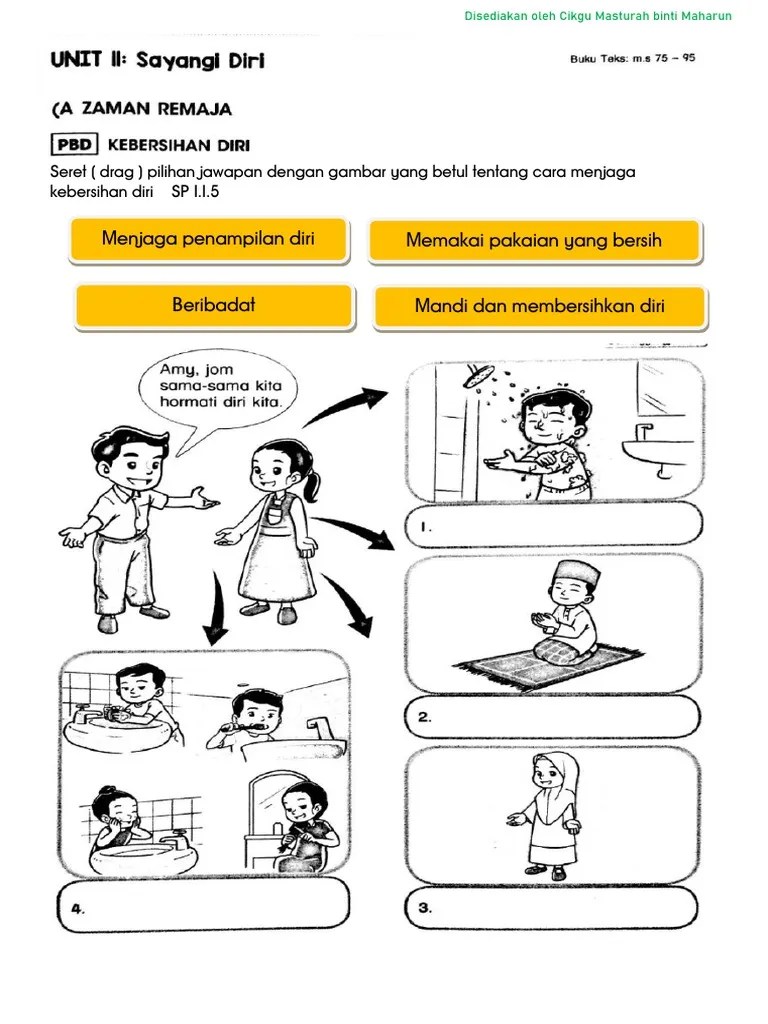 Disediakan oleh Cikgu Masturah binti Maharun

UNIT 11: Sayangi Diri

Buku Teks: m.s 75 – 95

(A ZAMAN REMAJA

PBD KEBERSIHAN DIRI

Seret ( drag ) pilihan jawapan dengan gambar yang betul tentang cara menjaga kebersihan diri SP 1.1.5

Menjaga penampilan diri

Memakai pakaian yang bersih

Beribadat

Mandi dan membersihkan diri

Amy, jom sama-sama kita hormati diri kita.

1.

2.

3.

4.