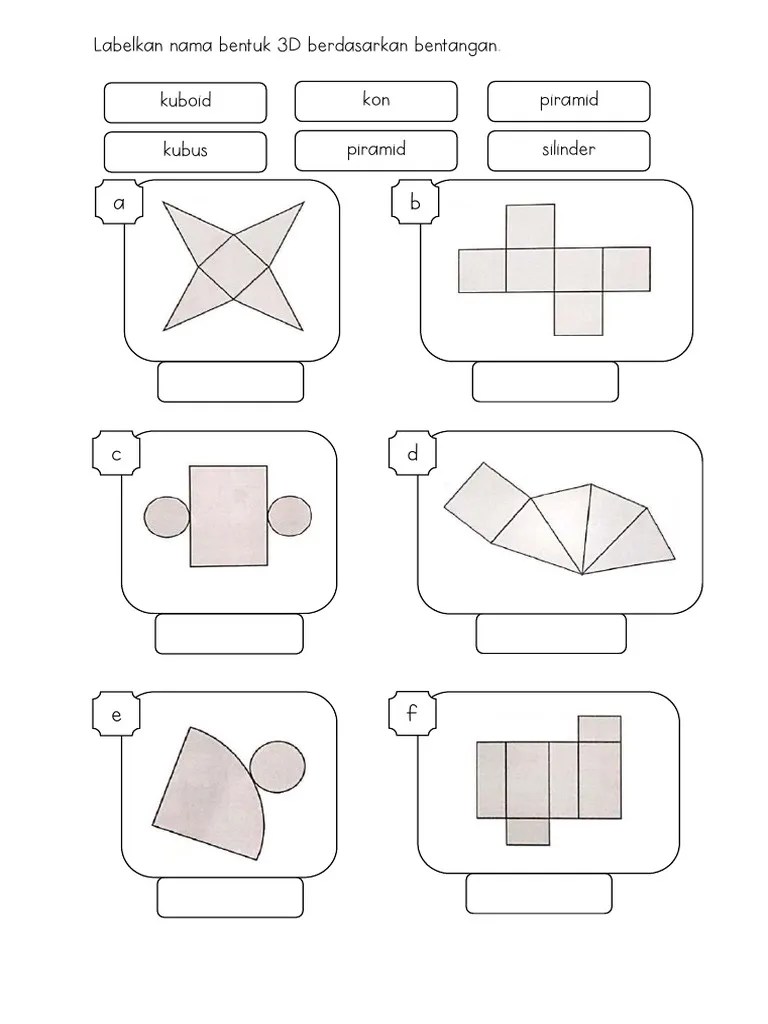 Labelkan nama bentuk 3D berdasarkan bentangan.

kuboid
kon
piramid
kubus
piramid
silinder

a
b
c
d
e
f