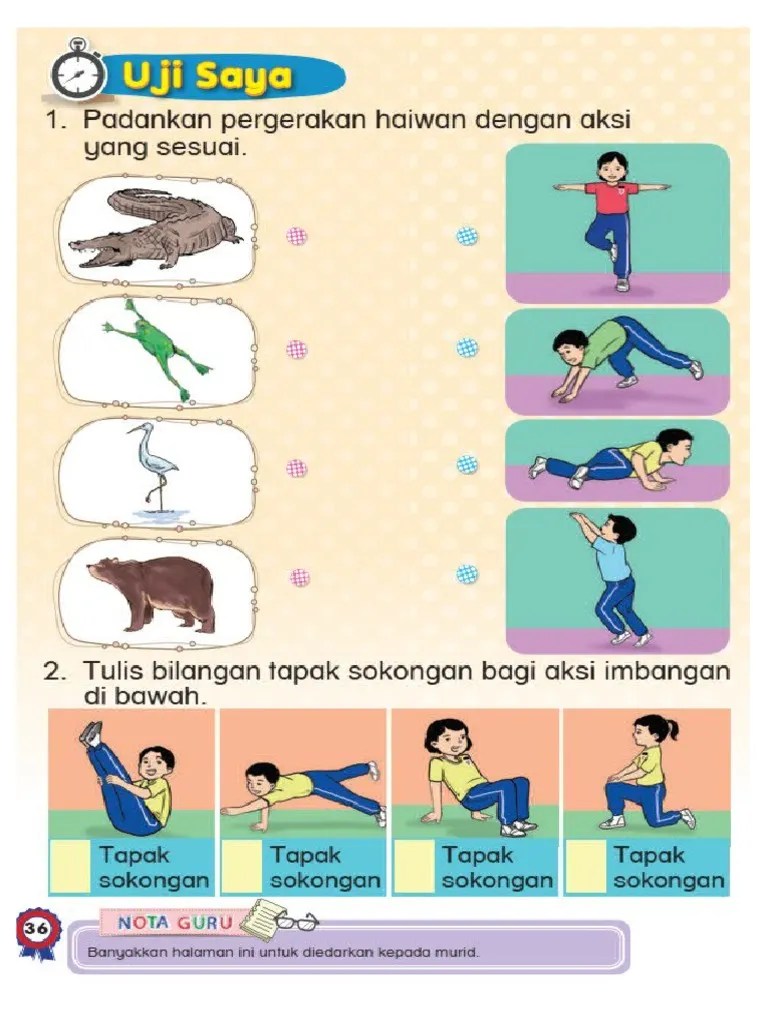 Uji Saya

1. Padankan pergerakan haiwan dengan aksi yang sesuai.

2. Tulis bilangan tapak sokongan bagi aksi imbangan di bawah.

Tapak sokongan

Tapak sokongan

Tapak sokongan

Tapak sokongan

36

NOTA GURU

Banyakkan halaman ini untuk diedarkan kepada murid.