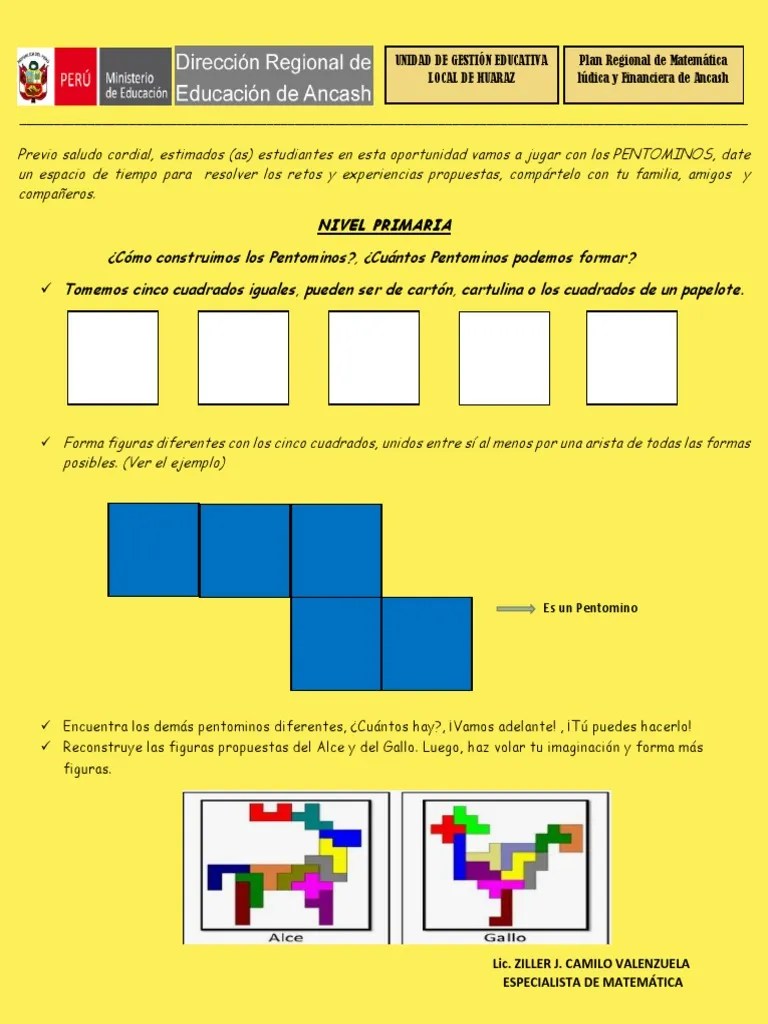 PERÚ Ministerio de Educación

Dirección Regional de Educación de Ancash

UNIDAD DE GESTIÓN EDUCATIVA LOCAL DE HUARAZ

Plan Regional de Matemática lúdica y Financiera de Ancash

Previo saludo cordial, estimados (as) estudiantes en esta oportunidad vamos a jugar con los PENTOMINOS, date un espacio de tiempo para resolver los retos y experiencias propuestas, compártelo con tu familia, amigos y compañeros.

NIVEL PRIMARIA

¿Cómo construimos los Pentominos?, ¿Cuántos Pentominos podemos formar?

✓ Tomemos cinco cuadrados iguales, pueden ser de cartón, cartulina o los cuadrados de un papelote.

✓ Forma figuras diferentes con los cinco cuadrados, unidos entre sí al menos por una arista de todas las formas posibles. (Ver el ejemplo)

Es un Pentomino

✓ Encuentra los demás pentominos diferentes, ¿Cuántos hay?, ¡Vamos adelante! , ¡Tú puedes hacerlo!
✓ Reconstruye las figuras propuestas del Alce y del Gallo. Luego, haz volar tu imaginación y forma más figuras.

Alce

Gallo

Lic. ZILLER J. CAMILO VALENZUELA
ESPECIALISTA DE MATEMÁTICA