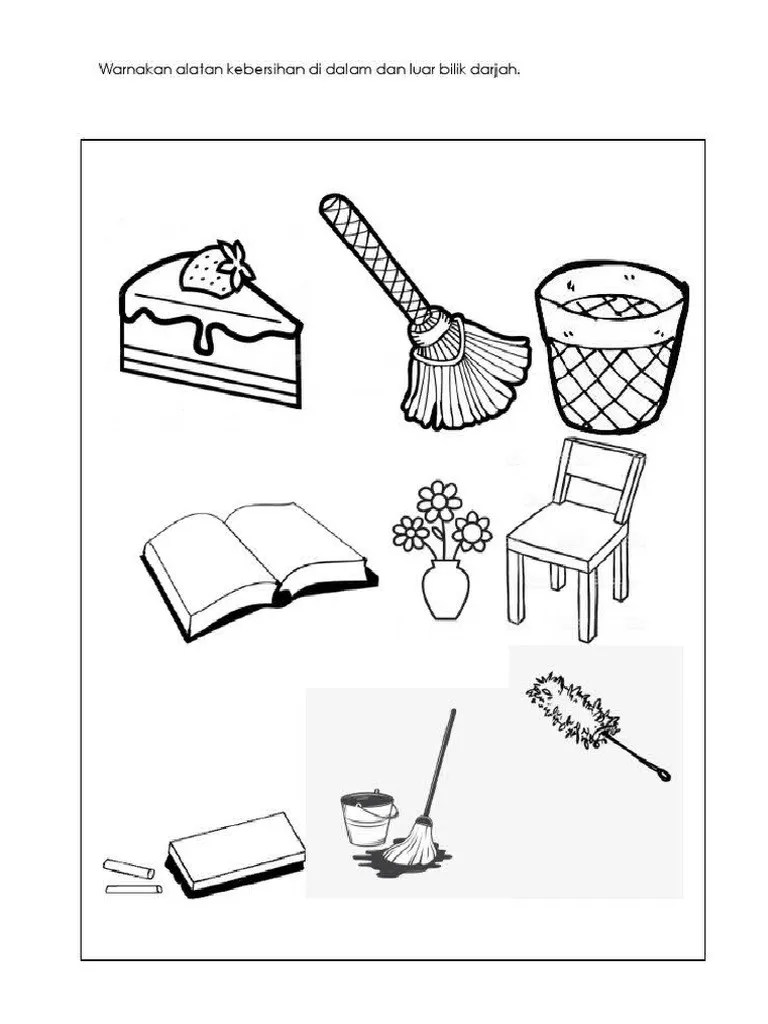 Warnakan alatan kebersihan di dalam dan luar bilik darjah.