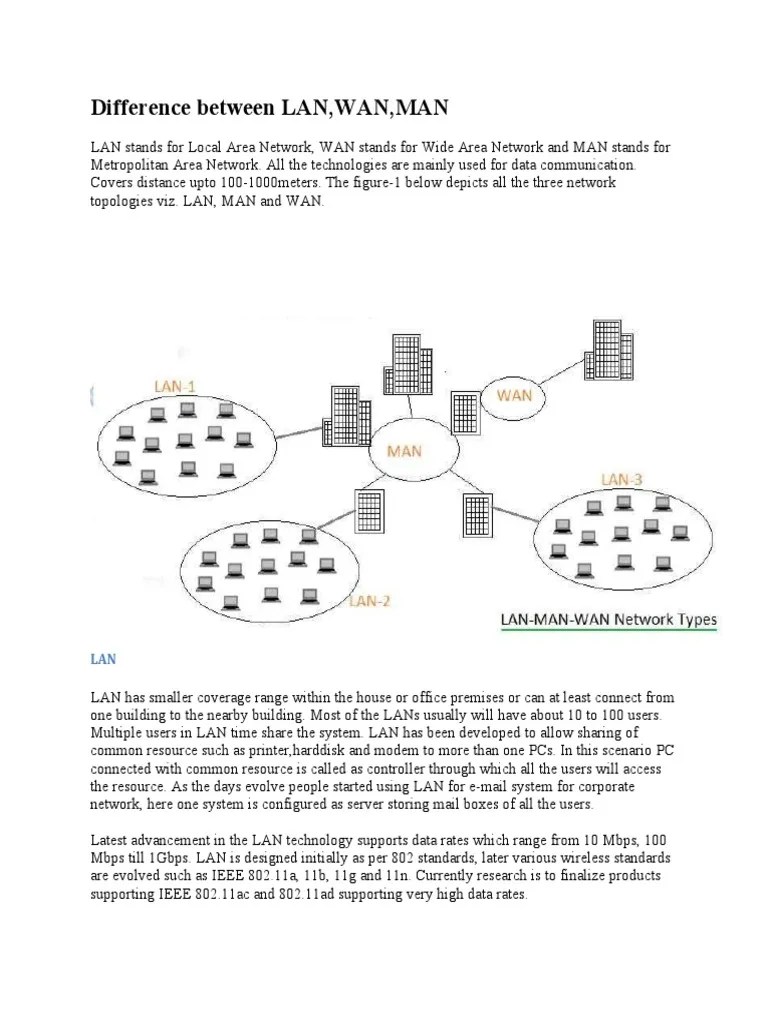 Difference between LAN,WAN,MAN

LAN stands for Local Area Network, WAN stands for Wide Area Network and MAN stands for Metropolitan Area Network. All the technologies are mainly used for data communication. Covers distance upto 100-1000meters. The figure-1 below depicts all the three network topologies viz. LAN, MAN and WAN.

LAN-1

WAN

MAN

LAN-3

LAN-2

LAN-MAN-WAN Network Types

LAN

LAN has smaller coverage range within the house or office premises or can at least connect from one building to the nearby building. Most of the LANs usually will have about 10 to 100 users. Multiple users in LAN time share the system. LAN has been developed to allow sharing of common resource such as printer,harddisk and modem to more than one PCs. In this scenario PC connected with common resource is called as controller through which all the users will access the resource. As the days evolve people started using LAN for e-mail system for corporate network, here one system is configured as server storing mail boxes of all the users.

Latest advancement in the LAN technology supports data rates which range from 10 Mbps, 100 Mbps till 1Gbps. LAN is designed initially as per 802 standards, later various wireless standards are evolved such as IEEE 802.11a, 11b, 11g and 11n. Currently research is to finalize products supporting IEEE 802.11ac and 802.11ad supporting very high data rates.