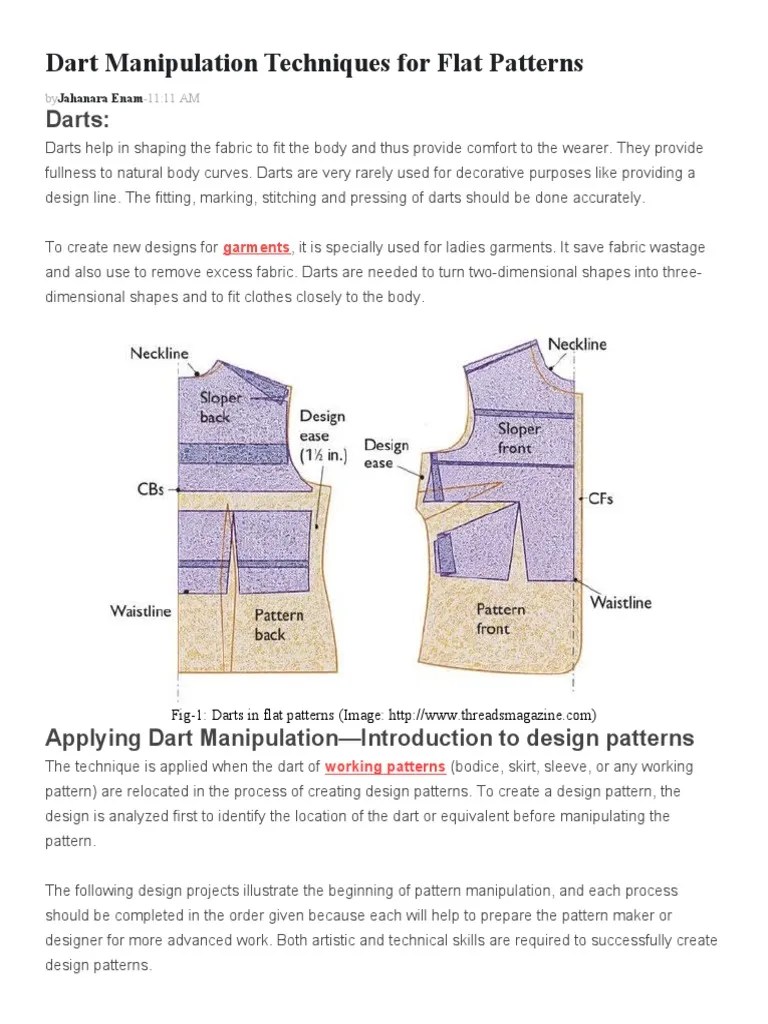 Dart Manipulation Techniques for Flat Patterns

byJahanara Enam-11:11 AM

Darts:

Darts help in shaping the fabric to fit the body and thus provide comfort to the wearer. They provide fullness to natural body curves. Darts are very rarely used for decorative purposes like providing a design line. The fitting, marking, stitching and pressing of darts should be done accurately.

To create new designs for garments, it is specially used for ladies garments. It save fabric wastage and also use to remove excess fabric. Darts are needed to turn two-dimensional shapes into three-dimensional shapes and to fit clothes closely to the body.

Neckline
Sloper back
Design ease (1½ in.)
CBs
Waistline
Pattern back
Neckline
Design ease
Sloper front
CFs
Waistline
Pattern front

Fig-1: Darts in flat patterns (Image: http://www.threadsmagazine.com)

Applying Dart Manipulation—Introduction to design patterns

The technique is applied when the dart of working patterns (bodice, skirt, sleeve, or any working pattern) are relocated in the process of creating design patterns. To create a design pattern, the design is analyzed first to identify the location of the dart or equivalent before manipulating the pattern.

The following design projects illustrate the beginning of pattern manipulation, and each process should be completed in the order given because each will help to prepare the pattern maker or designer for more advanced work. Both artistic and technical skills are required to successfully create design patterns.