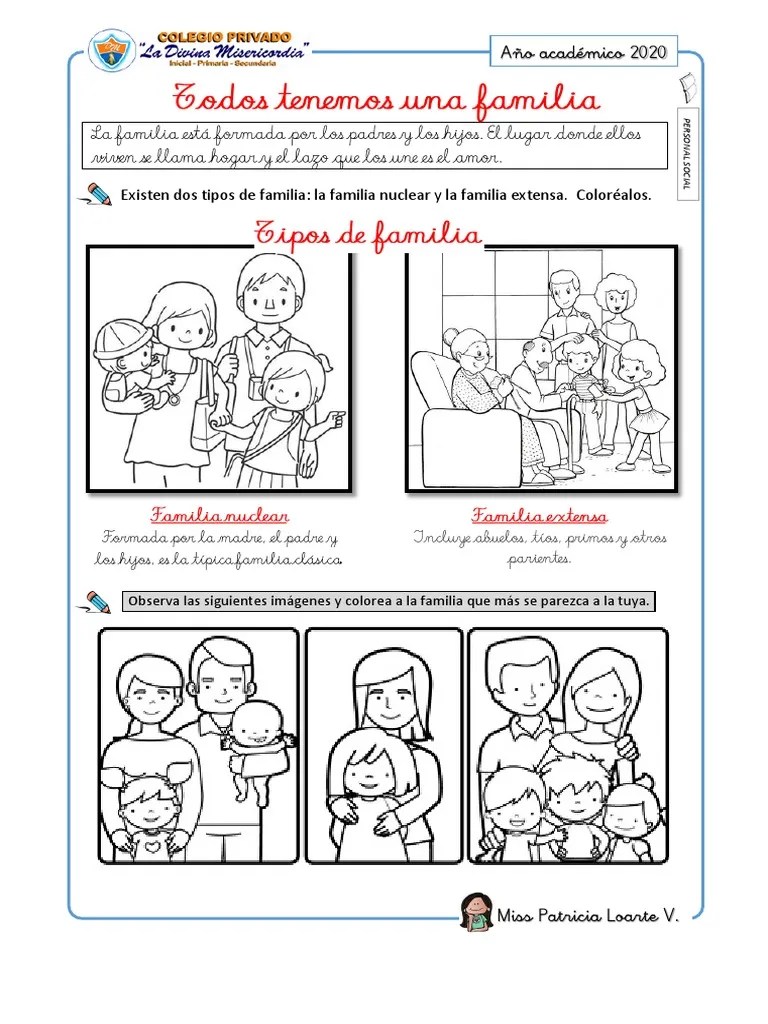 COLEGIO PRIVADO
"La Divina Misericordia"
Inicial - Primaria - Secundaria

Año académico 2020

PERSONAL SOCIAL

Todos tenemos una familia

La familia está formada por los padres y los hijos. El lugar donde ellos viven se llama hogar y el lazo que los une es el amor.

Existen dos tipos de familia: la familia nuclear y la familia extensa. Coloréalos.

Tipos de familia

Familia nuclear
Formada por la madre, el padre y los hijos, es la típica familia clásica.

Familia extensa
Incluye abuelos, tíos, primos y otros parientes.

Observa las siguientes imágenes y colorea a la familia que más se parezca a la tuya.

Miss Patricia Loarte V.