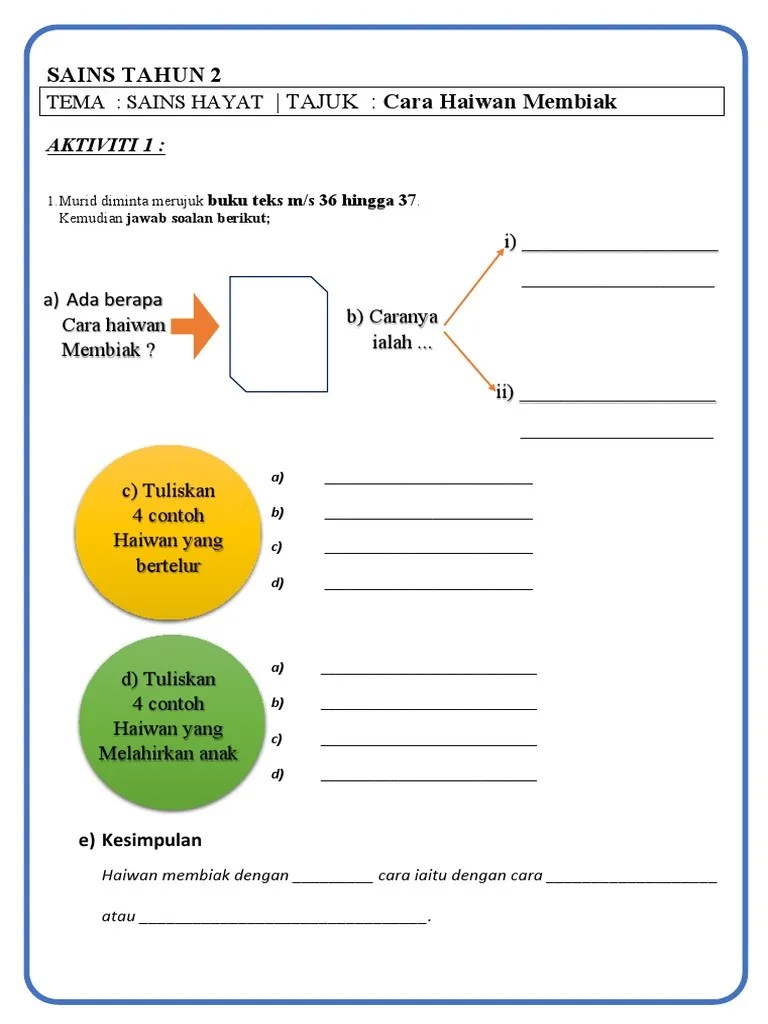 SAINS TAHUN 2

TEMA : SAINS HAYAT | TAJUK : Cara Haiwan Membiak

AKTIVITI 1 :

1. Murid diminta merujuk buku teks m/s 36 hingga 37. Kemudian jawab soalan berikut;

a) Ada berapa Cara haiwan Membiak ?

b) Caranya ialah ...

i) ______________________
______________________

ii) ______________________
______________________

c) Tuliskan 4 contoh Haiwan yang bertelur

a) ______________________
b) ______________________
c) ______________________
d) ______________________

d) Tuliskan 4 contoh Haiwan yang Melahirkan anak

a) ______________________
b) ______________________
c) ______________________
d) ______________________

e) Kesimpulan

Haiwan membiak dengan __________ cara iaitu dengan cara ______________________

atau ____________________________________.