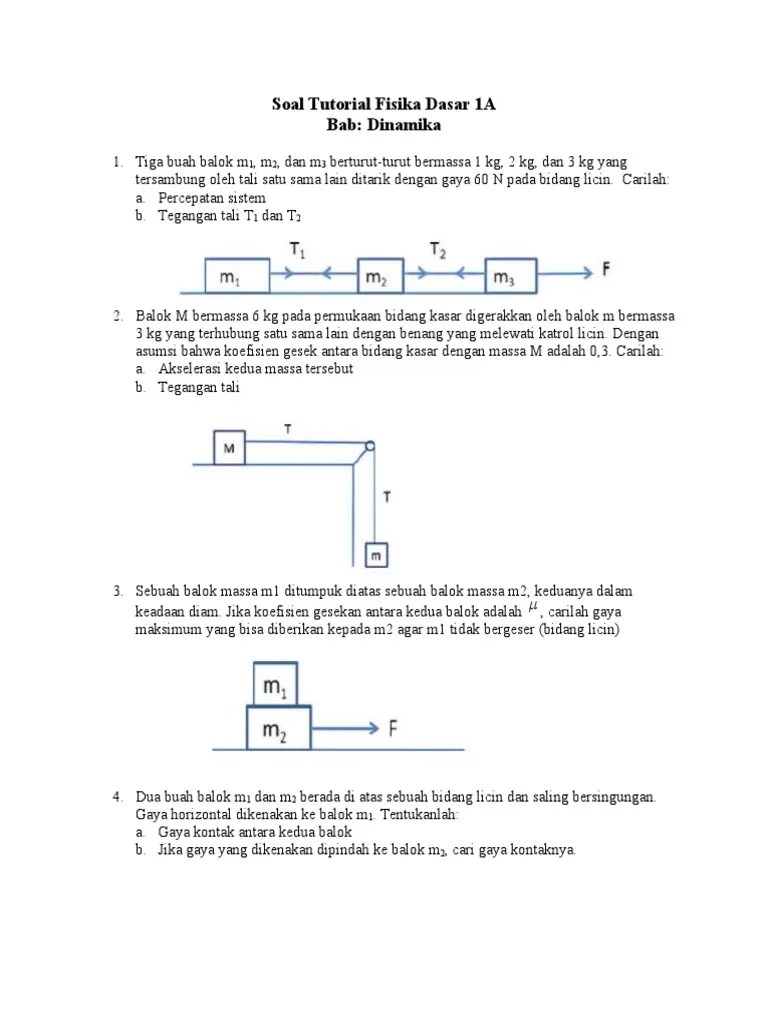 Soal Tutorial Fisika Dasar 1A
Bab: Dinamika

1. Tiga buah balok $m_1$, $m_2$, dan $m_3$ berturut-turut bermassa 1 kg, 2 kg, dan 3 kg yang tersambung oleh tali satu sama lain ditarik dengan gaya 60 N pada bidang licin. Carilah:
a. Percepatan sistem
b. Tegangan tali $T_1$ dan $T_2$

$m_1$ $T_1$ $m_2$ $T_2$ $m_3$ F

2. Balok M bermassa 6 kg pada permukaan bidang kasar digerakkan oleh balok m bermassa 3 kg yang terhubung satu sama lain dengan benang yang melewati katrol licin. Dengan asumsi bahwa koefisien gesek antara bidang kasar dengan massa M adalah 0,3. Carilah:
a. Akselerasi kedua massa tersebut
b. Tegangan tali

M T T m

3. Sebuah balok massa m1 ditumpuk diatas sebuah balok massa m2, keduanya dalam keadaan diam. Jika koefisien gesekan antara kedua balok adalah $\mu$, carilah gaya maksimum yang bisa diberikan kepada m2 agar m1 tidak bergeser (bidang licin)

$m_1$
$m_2$ F

4. Dua buah balok $m_1$ dan $m_2$ berada di atas sebuah bidang licin dan saling bersingungan. Gaya horizontal dikenakan ke balok $m_1$. Tentukanlah:
a. Gaya kontak antara kedua balok
b. Jika gaya yang dikenakan dipindah ke balok $m_2$, cari gaya kontaknya.