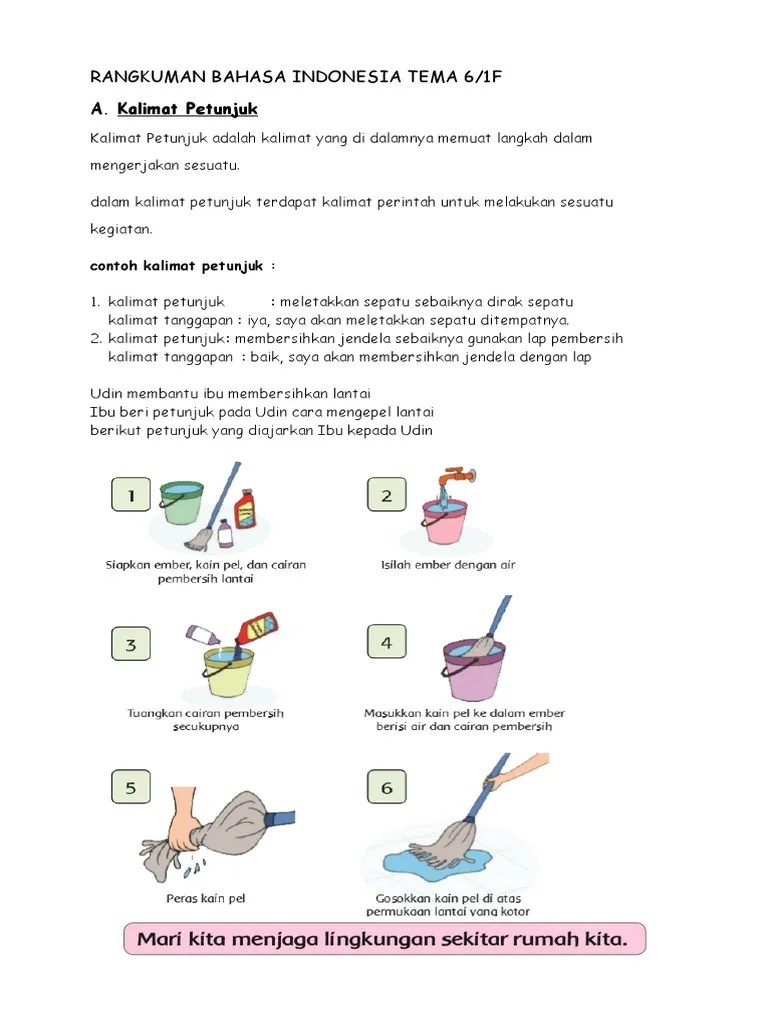 RANGKUMAN BAHASA INDONESIA TEMA 6/1F

A. Kalimat Petunjuk

Kalimat Petunjuk adalah kalimat yang di dalamnya memuat langkah dalam mengerjakan sesuatu.

dalam kalimat petunjuk terdapat kalimat perintah untuk melakukan sesuatu kegiatan.

contoh kalimat petunjuk :

1. kalimat petunjuk : meletakkan sepatu sebaiknya dirak sepatu
kalimat tanggapan : iya, saya akan meletakkan sepatu ditempatnya.
2. kalimat petunjuk: membersihkan jendela sebaiknya gunakan lap pembersih
kalimat tanggapan : baik, saya akan membersihkan jendela dengan lap

Udin membantu ibu membersihkan lantai
Ibu beri petunjuk pada Udin cara mengepel lantai
berikut petunjuk yang diajarkan Ibu kepada Udin

1
Siapkan ember, kain pel, dan cairan pembersih lantai

2
Isilah ember dengan air

3
Tuangkan cairan pembersih secukupnya

4
Masukkan kain pel ke dalam ember berisi air dan cairan pembersih

5
Peras kain pel

6
Gosokkan kain pel di atas permukaan lantai yang kotor

Mari kita menjaga lingkungan sekitar rumah kita.