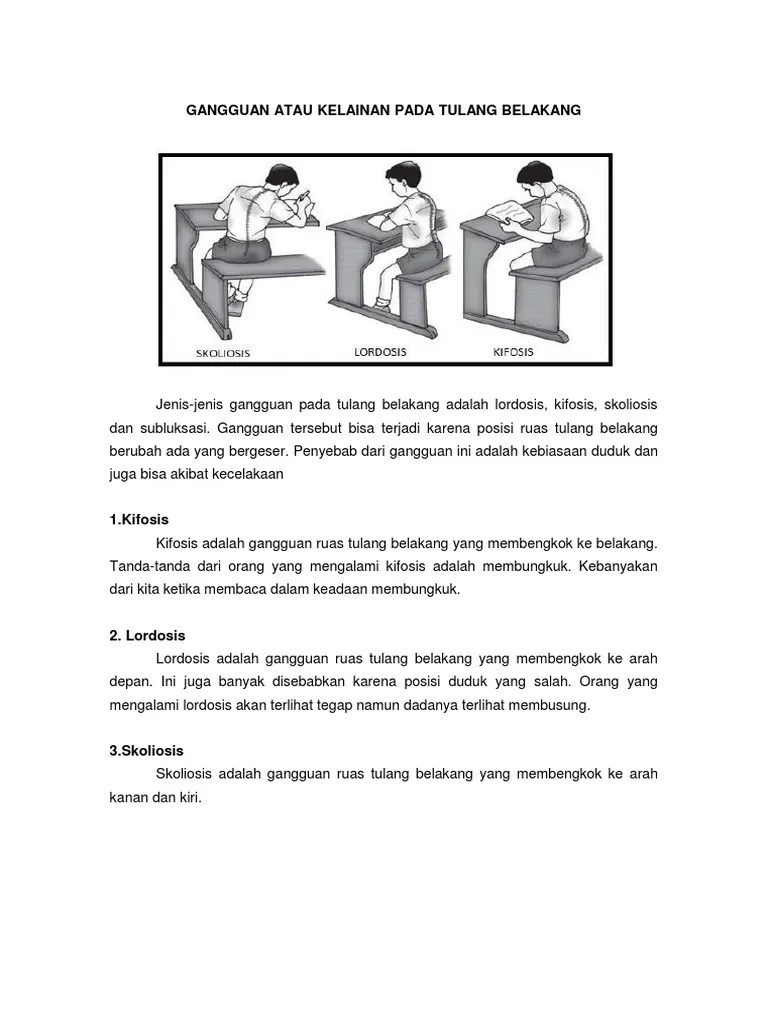 GANGGUAN ATAU KELAINAN PADA TULANG BELAKANG

SKOLIOSIS LORDOSIS KIFOSIS

Jenis-jenis gangguan pada tulang belakang adalah lordosis, kifosis, skoliosis dan subluksasi. Gangguan tersebut bisa terjadi karena posisi ruas tulang belakang berubah ada yang bergeser. Penyebab dari gangguan ini adalah kebiasaan duduk dan juga bisa akibat kecelakaan

1.Kifosis
Kifosis adalah gangguan ruas tulang belakang yang membengkok ke belakang. Tanda-tanda dari orang yang mengalami kifosis adalah membungkuk. Kebanyakan dari kita ketika membaca dalam keadaan membungkuk.

2. Lordosis
Lordosis adalah gangguan ruas tulang belakang yang membengkok ke arah depan. Ini juga banyak disebabkan karena posisi duduk yang salah. Orang yang mengalami lordosis akan terlihat tegap namun dadanya terlihat membusung.

3.Skoliosis
Skoliosis adalah gangguan ruas tulang belakang yang membengkok ke arah kanan dan kiri.