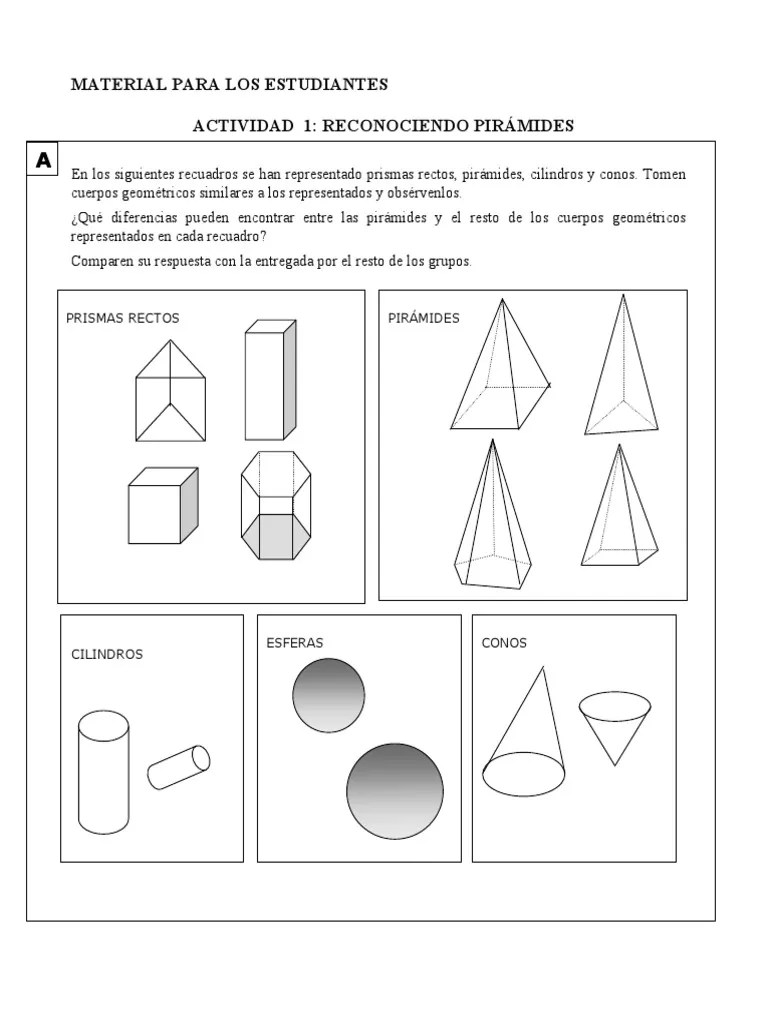 MATERIAL PARA LOS ESTUDIANTES

ACTIVIDAD 1: RECONOCIENDO PIRÁMIDES

A

En los siguientes recuadros se han representado prismas rectos, pirámides, cilindros y conos. Tomen cuerpos geométricos similares a los representados y obsérvenlos.

¿Qué diferencias pueden encontrar entre las pirámides y el resto de los cuerpos geométricos representados en cada recuadro?

Comparen su respuesta con la entregada por el resto de los grupos.

PRISMAS RECTOS

PIRÁMIDES

CILINDROS

ESFERAS

CONOS