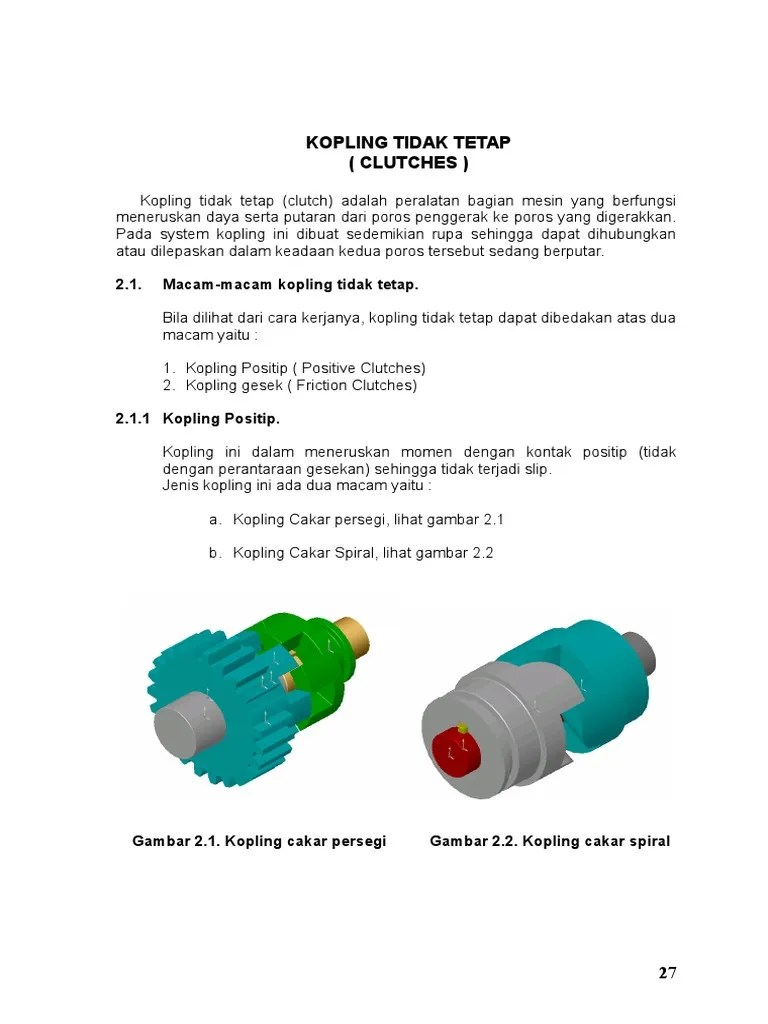 KOPLING TIDAK TETAP
( CLUTCHES )

Kopling tidak tetap (clutch) adalah peralatan bagian mesin yang berfungsi meneruskan daya serta putaran dari poros penggerak ke poros yang digerakkan. Pada system kopling ini dibuat sedemikian rupa sehingga dapat dihubungkan atau dilepaskan dalam keadaan kedua poros tersebut sedang berputar.

2.1. Macam-macam kopling tidak tetap.

Bila dilihat dari cara kerjanya, kopling tidak tetap dapat dibedakan atas dua macam yaitu :

1. Kopling Positip ( Positive Clutches)
2. Kopling gesek ( Friction Clutches)

2.1.1 Kopling Positip.

Kopling ini dalam meneruskan momen dengan kontak positip (tidak dengan perantaraan gesekan) sehingga tidak terjadi slip.
Jenis kopling ini ada dua macam yaitu :

a. Kopling Cakar persegi, lihat gambar 2.1

b. Kopling Cakar Spiral, lihat gambar 2.2

Gambar 2.1. Kopling cakar persegi

Gambar 2.2. Kopling cakar spiral

27