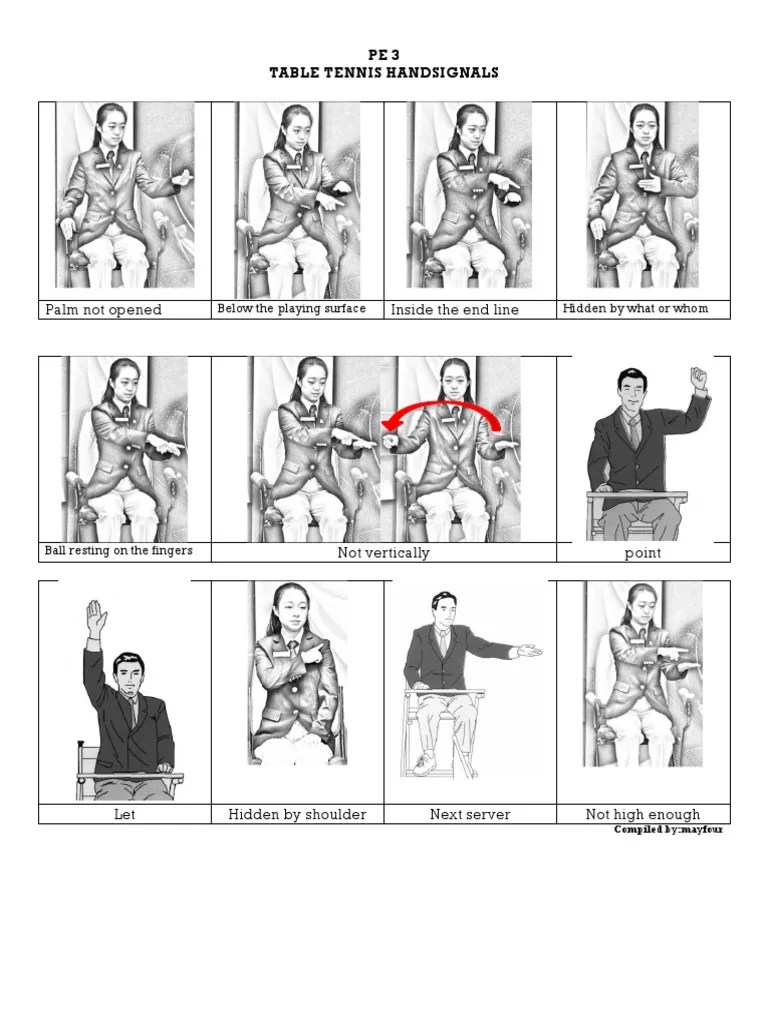 PE 3
TABLE TENNIS HANDSIGNALS

| Palm not opened | Below the playing surface | Inside the end line | Hidden by what or whom |
|---|---|---|---|

| Ball resting on the fingers | Not vertically | point |
|---|---|---|

| Let | Hidden by shoulder | Next server | Not high enough |
|---|---|---|---|

Compiled by:mayfour