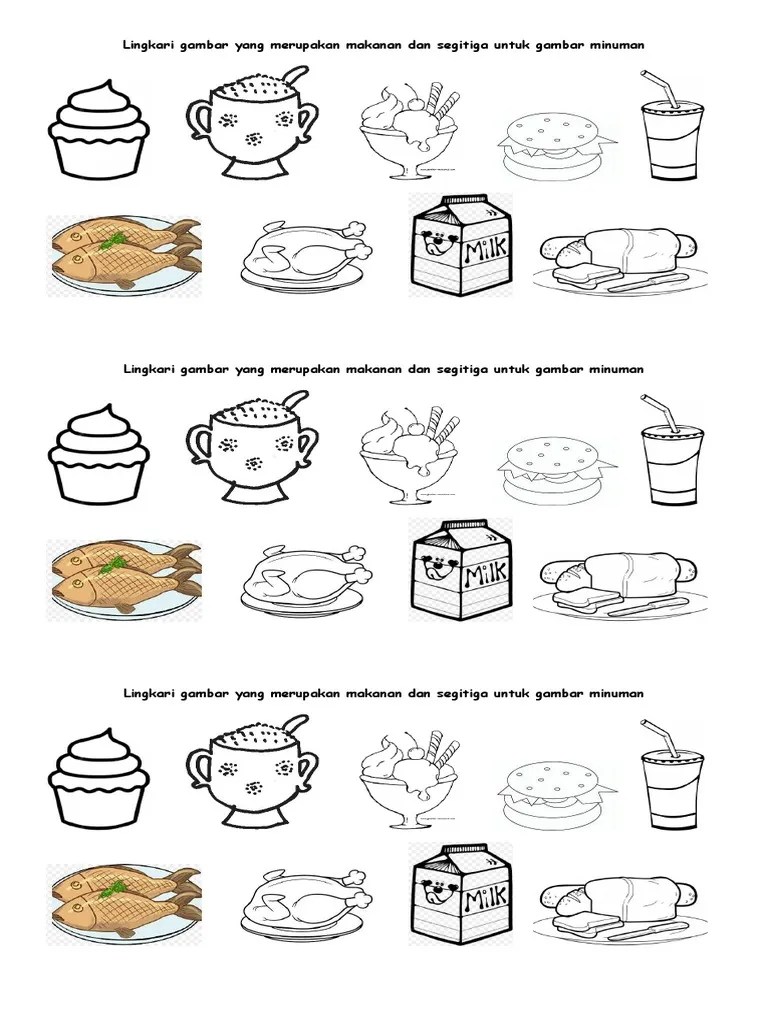 Lingkari gambar yang merupakan makanan dan segitiga untuk gambar minuman

MILK

Lingkari gambar yang merupakan makanan dan segitiga untuk gambar minuman

MILK

Lingkari gambar yang merupakan makanan dan segitiga untuk gambar minuman

MILK