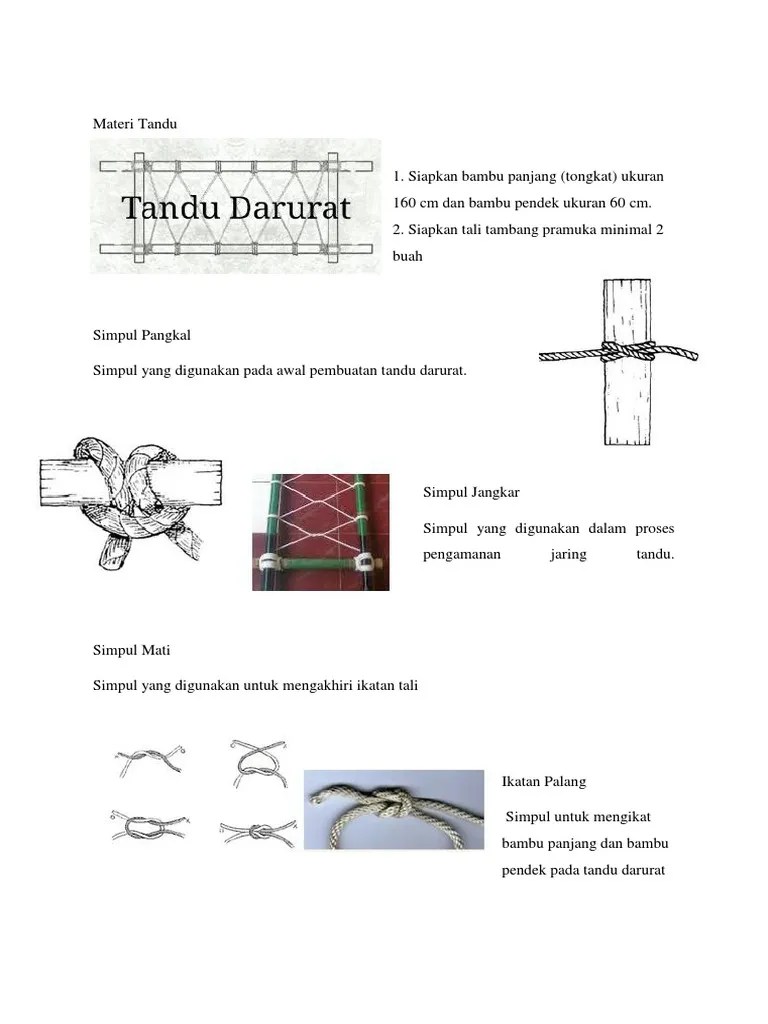 Materi Tandu

Tandu Darurat

1. Siapkan bambu panjang (tongkat) ukuran 160 cm dan bambu pendek ukuran 60 cm.
2. Siapkan tali tambang pramuka minimal 2 buah

Simpul Pangkal

Simpul yang digunakan pada awal pembuatan tandu darurat.

Simpul Jangkar

Simpul yang digunakan dalam proses pengamanan jaring tandu.

Simpul Mati

Simpul yang digunakan untuk mengakhiri ikatan tali

Ikatan Palang

Simpul untuk mengikat bambu panjang dan bambu pendek pada tandu darurat