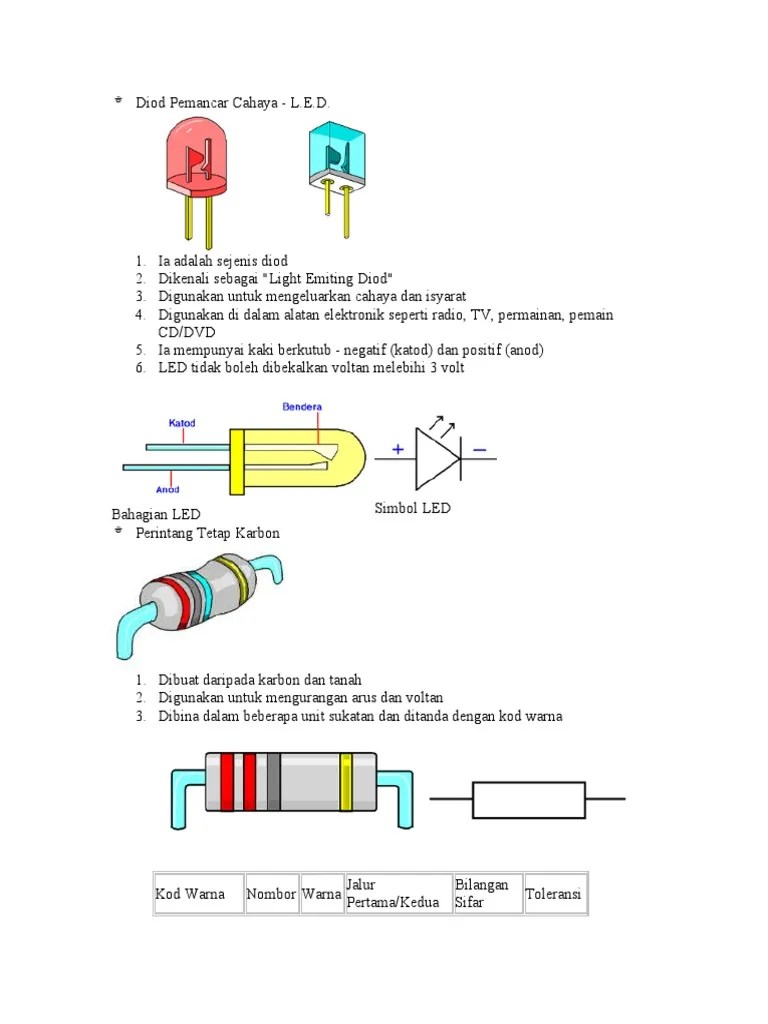 Diod Pemancar Cahaya - L.E.D.

1. Ia adalah sejenis diod
2. Dikenali sebagai "Light Emiting Diod"
3. Digunakan untuk mengeluarkan cahaya dan isyarat
4. Digunakan di dalam alatan elektronik seperti radio, TV, permainan, pemain CD/DVD
5. Ia mempunyai kaki berkutub - negatif (katod) dan positif (anod)
6. LED tidak boleh dibekalkan voltan melebihi 3 volt

Katod
Bendera
Anod
+
−

Bahagian LED
Simbol LED

Perintang Tetap Karbon

1. Dibuat daripada karbon dan tanah
2. Digunakan untuk mengurangan arus dan voltan
3. Dibina dalam beberapa unit sukatan dan ditanda dengan kod warna

| Kod Warna | Nombor | Warna | Jalur Pertama/Kedua | Bilangan Sifar | Toleransi |
|---|---|---|---|---|---|