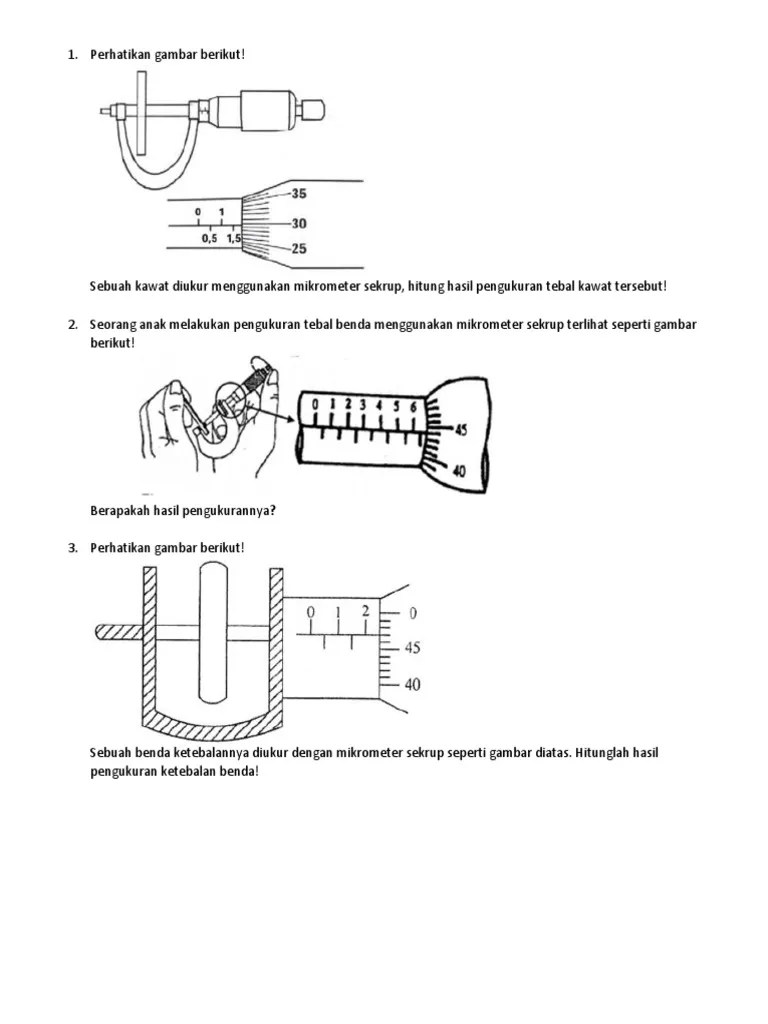 1. Perhatikan gambar berikut!

0 1
0,5 1,5
35
30
25

Sebuah kawat diukur menggunakan mikrometer sekrup, hitung hasil pengukuran tebal kawat tersebut!

2. Seorang anak melakukan pengukuran tebal benda menggunakan mikrometer sekrup terlihat seperti gambar berikut!

0 1 2 3 4 5 6
45
40

Berapakah hasil pengukurannya?

3. Perhatikan gambar berikut!

0 1 2
0
45
40

Sebuah benda ketebalannya diukur dengan mikrometer sekrup seperti gambar diatas. Hitunglah hasil pengukuran ketebalan benda!