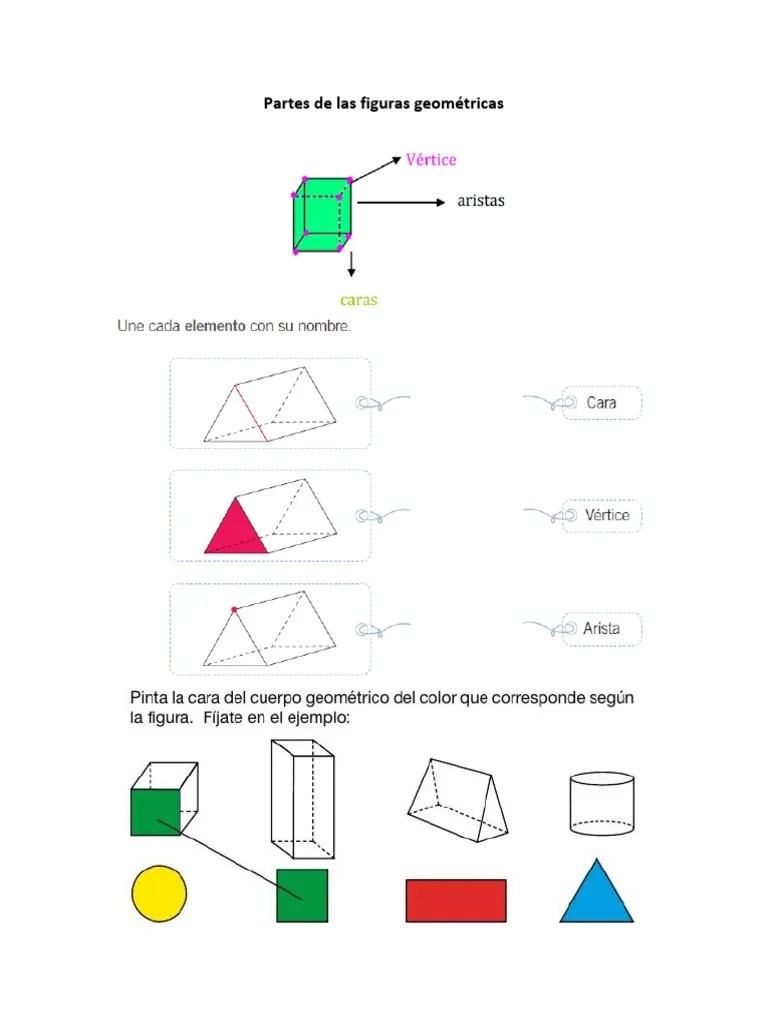 Partes de las figuras geométricas

Vértice

aristas

caras

Une cada elemento con su nombre.

Cara

Vértice

Arista

Pinta la cara del cuerpo geométrico del color que corresponde según la figura. Fíjate en el ejemplo: