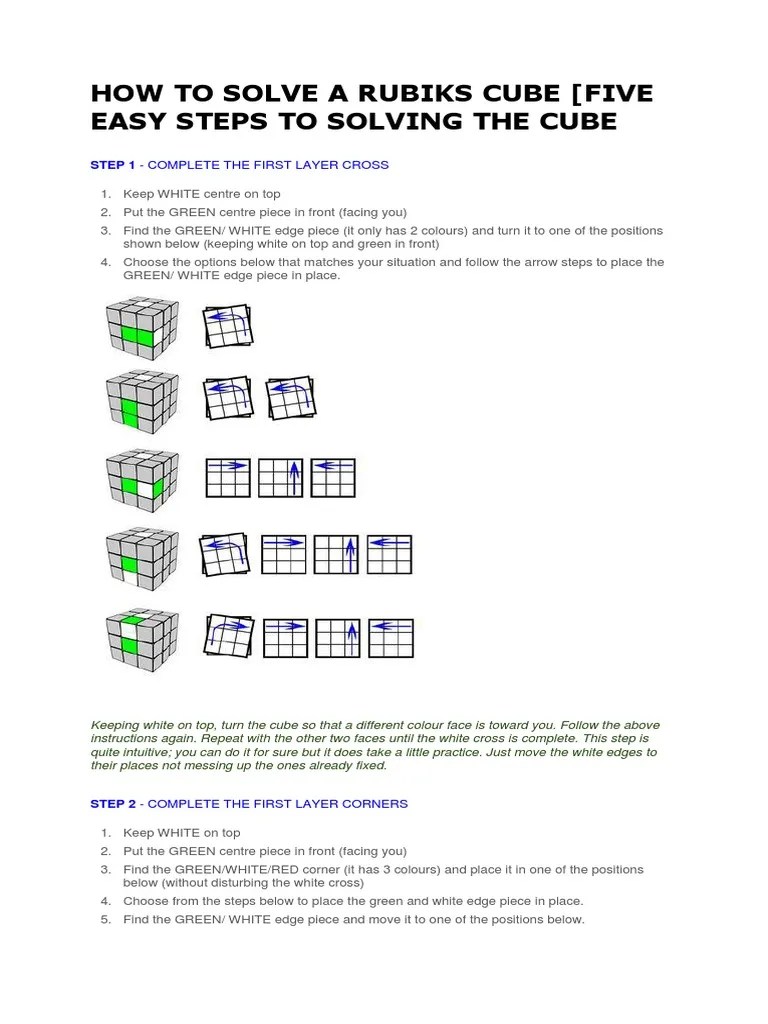 HOW TO SOLVE A RUBIKS CUBE [FIVE EASY STEPS TO SOLVING THE CUBE

STEP 1 - COMPLETE THE FIRST LAYER CROSS

1. Keep WHITE centre on top
2. Put the GREEN centre piece in front (facing you)
3. Find the GREEN/ WHITE edge piece (it only has 2 colours) and turn it to one of the positions shown below (keeping white on top and green in front)
4. Choose the options below that matches your situation and follow the arrow steps to place the GREEN/ WHITE edge piece in place.

Keeping white on top, turn the cube so that a different colour face is toward you. Follow the above instructions again. Repeat with the other two faces until the white cross is complete. This step is quite intuitive; you can do it for sure but it does take a little practice. Just move the white edges to their places not messing up the ones already fixed.

STEP 2 - COMPLETE THE FIRST LAYER CORNERS

1. Keep WHITE on top
2. Put the GREEN centre piece in front (facing you)
3. Find the GREEN/WHITE/RED corner (it has 3 colours) and place it in one of the positions below (without disturbing the white cross)
4. Choose from the steps below to place the green and white edge piece in place.
5. Find the GREEN/ WHITE edge piece and move it to one of the positions below.