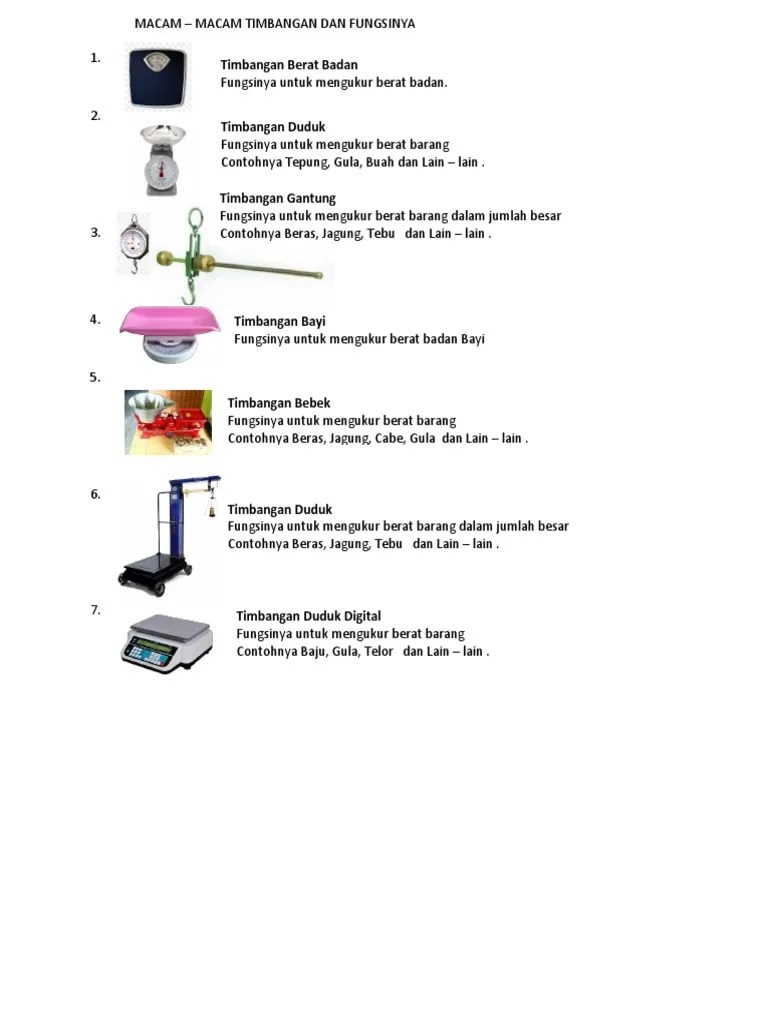 MACAM – MACAM TIMBANGAN DAN FUNGSINYA

1.
Timbangan Berat Badan
Fungsinya untuk mengukur berat badan.

2.
Timbangan Duduk
Fungsinya untuk mengukur berat barang
Contohnya Tepung, Gula, Buah dan Lain – lain .

3.
Timbangan Gantung
Fungsinya untuk mengukur berat barang dalam jumlah besar
Contohnya Beras, Jagung, Tebu dan Lain – lain .

4.
Timbangan Bayi
Fungsinya untuk mengukur berat badan Bayi

5.
Timbangan Bebek
Fungsinya untuk mengukur berat barang
Contohnya Beras, Jagung, Cabe, Gula dan Lain – lain .

6.
Timbangan Duduk
Fungsinya untuk mengukur berat barang dalam jumlah besar
Contohnya Beras, Jagung, Tebu dan Lain – lain .

7.
Timbangan Duduk Digital
Fungsinya untuk mengukur berat barang
Contohnya Baju, Gula, Telor dan Lain – lain .