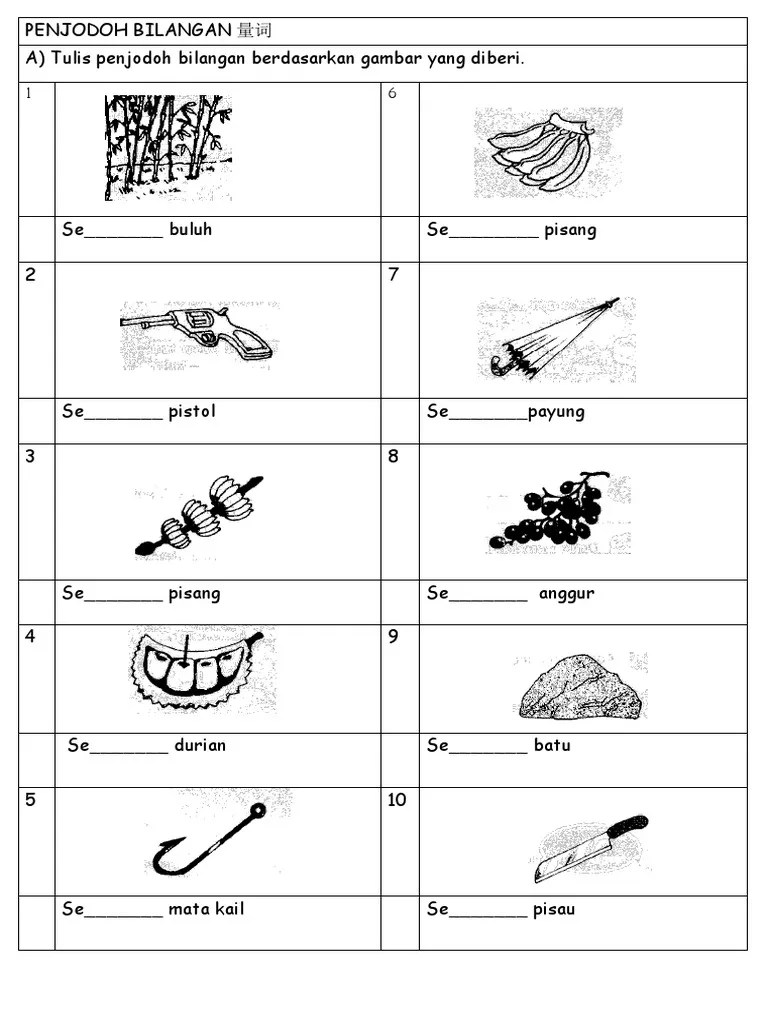 PENJODOH BILANGAN 量词

A) Tulis penjodoh bilangan berdasarkan gambar yang diberi.

| 1 | | 6 | |
|---|---|---|---|
| | Se________ buluh | | Se_________ pisang |
| 2 | | 7 | |
| | Se________ pistol | | Se________payung |
| 3 | | 8 | |
| | Se________ pisang | | Se________ anggur |
| 4 | | 9 | |
| | Se________ durian | | Se________ batu |
| 5 | | 10 | |
| | Se________ mata kail | | Se________ pisau |