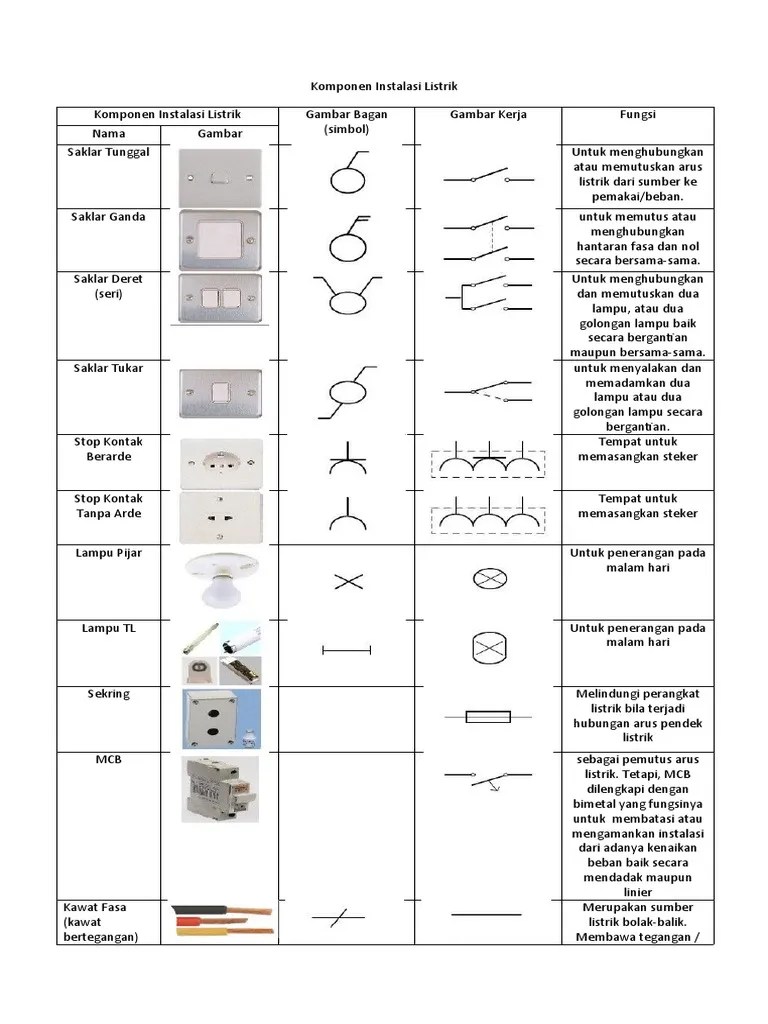 Komponen Instalasi Listrik

| Komponen Instalasi Listrik | | Gambar Bagan (simbol) | Gambar Kerja | Fungsi |
|---|---|---|---|---|
| Nama | Gambar | | | |
| Saklar Tunggal | | | | Untuk menghubungkan atau memutuskan arus listrik dari sumber ke pemakai/beban. |
| Saklar Ganda | | | | untuk memutus atau menghubungkan hantaran fasa dan nol secara bersama-sama. |
| Saklar Deret (seri) | | | | Untuk menghubungkan dan memutuskan dua lampu, atau dua golongan lampu baik secara bergantian maupun bersama-sama. |
| Saklar Tukar | | | | untuk menyalakan dan memadamkan dua lampu atau dua golongan lampu secara bergantian. |
| Stop Kontak Berarde | | | | Tempat untuk memasangkan steker |
| Stop Kontak Tanpa Arde | | | | Tempat untuk memasangkan steker |
| Lampu Pijar | | | | Untuk penerangan pada malam hari |
| Lampu TL | | | | Untuk penerangan pada malam hari |
| Sekring | | | | Melindungi perangkat listrik bila terjadi hubungan arus pendek listrik |
| MCB | | | | sebagai pemutus arus listrik. Tetapi, MCB dilengkapi dengan bimetal yang fungsinya untuk membatasi atau mengamankan instalasi dari adanya kenaikan beban baik secara mendadak maupun linier |
| Kawat Fasa (kawat bertegangan) | | | | Merupakan sumber listrik bolak-balik. Membawa tegangan / |