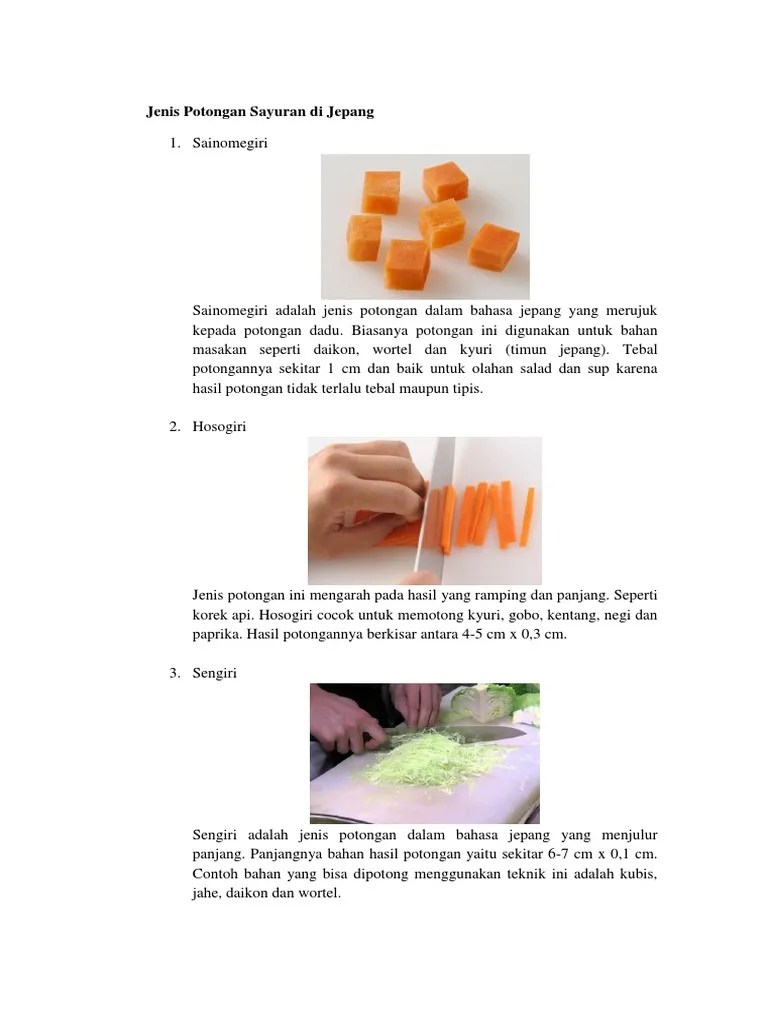 Jenis Potongan Sayuran di Jepang

1. Sainomegiri

Sainomegiri adalah jenis potongan dalam bahasa jepang yang merujuk kepada potongan dadu. Biasanya potongan ini digunakan untuk bahan masakan seperti daikon, wortel dan kyuri (timun jepang). Tebal potongannya sekitar 1 cm dan baik untuk olahan salad dan sup karena hasil potongan tidak terlalu tebal maupun tipis.

2. Hosogiri

Jenis potongan ini mengarah pada hasil yang ramping dan panjang. Seperti korek api. Hosogiri cocok untuk memotong kyuri, gobo, kentang, negi dan paprika. Hasil potongannya berkisar antara 4-5 cm x 0,3 cm.

3. Sengiri

Sengiri adalah jenis potongan dalam bahasa jepang yang menjulur panjang. Panjangnya bahan hasil potongan yaitu sekitar 6-7 cm x 0,1 cm. Contoh bahan yang bisa dipotong menggunakan teknik ini adalah kubis, jahe, daikon dan wortel.