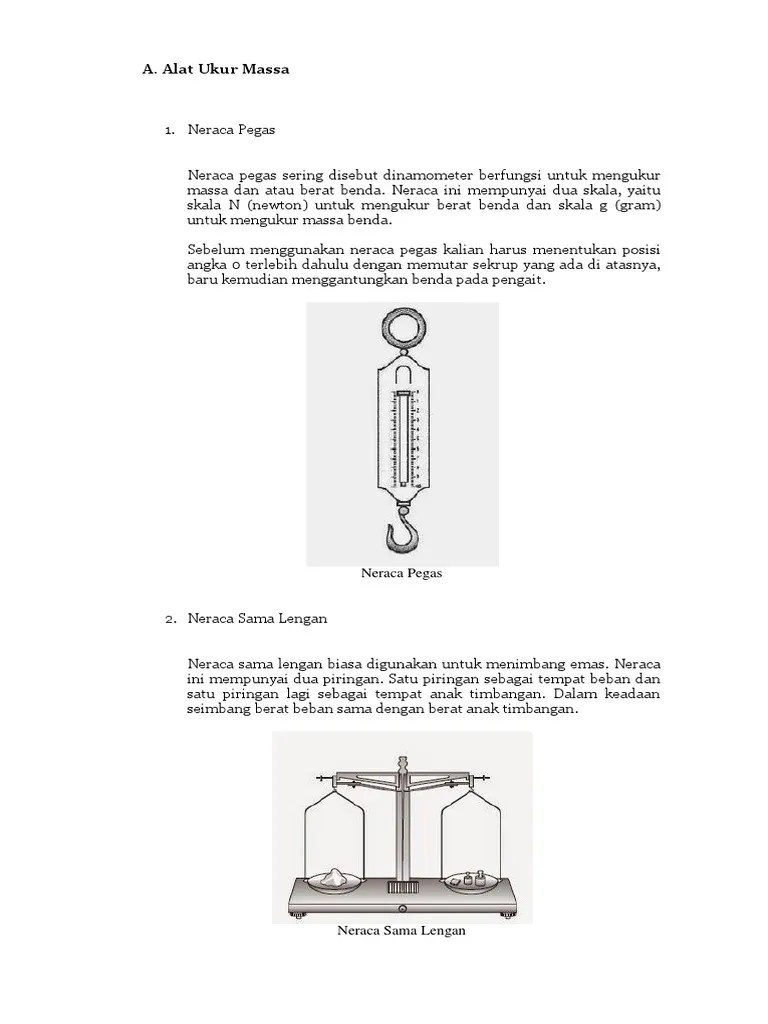 A. Alat Ukur Massa

1. Neraca Pegas

Neraca pegas sering disebut dinamometer berfungsi untuk mengukur massa dan atau berat benda. Neraca ini mempunyai dua skala, yaitu skala N (newton) untuk mengukur berat benda dan skala g (gram) untuk mengukur massa benda.

Sebelum menggunakan neraca pegas kalian harus menentukan posisi angka 0 terlebih dahulu dengan memutar sekrup yang ada di atasnya, baru kemudian menggantungkan benda pada pengait.

Neraca Pegas

2. Neraca Sama Lengan

Neraca sama lengan biasa digunakan untuk menimbang emas. Neraca ini mempunyai dua piringan. Satu piringan sebagai tempat beban dan satu piringan lagi sebagai tempat anak timbangan. Dalam keadaan seimbang berat beban sama dengan berat anak timbangan.

Neraca Sama Lengan