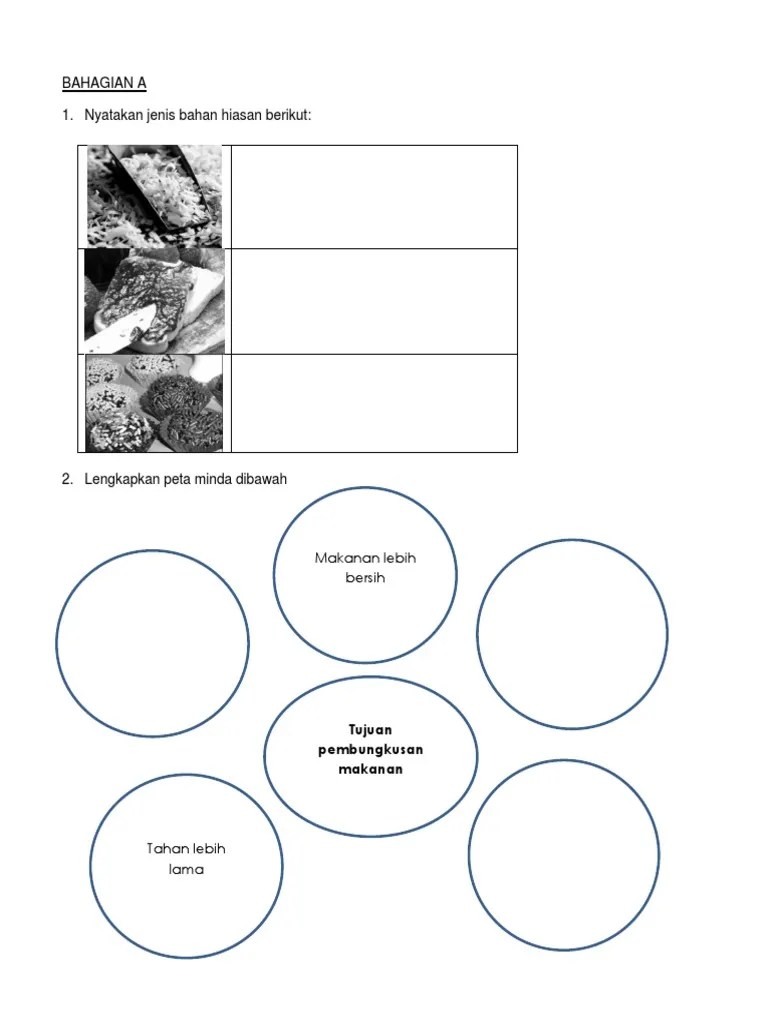 BAHAGIAN A

1. Nyatakan jenis bahan hiasan berikut:

2. Lengkapkan peta minda dibawah

Makanan lebih bersih

Tujuan pembungkusan makanan

Tahan lebih lama