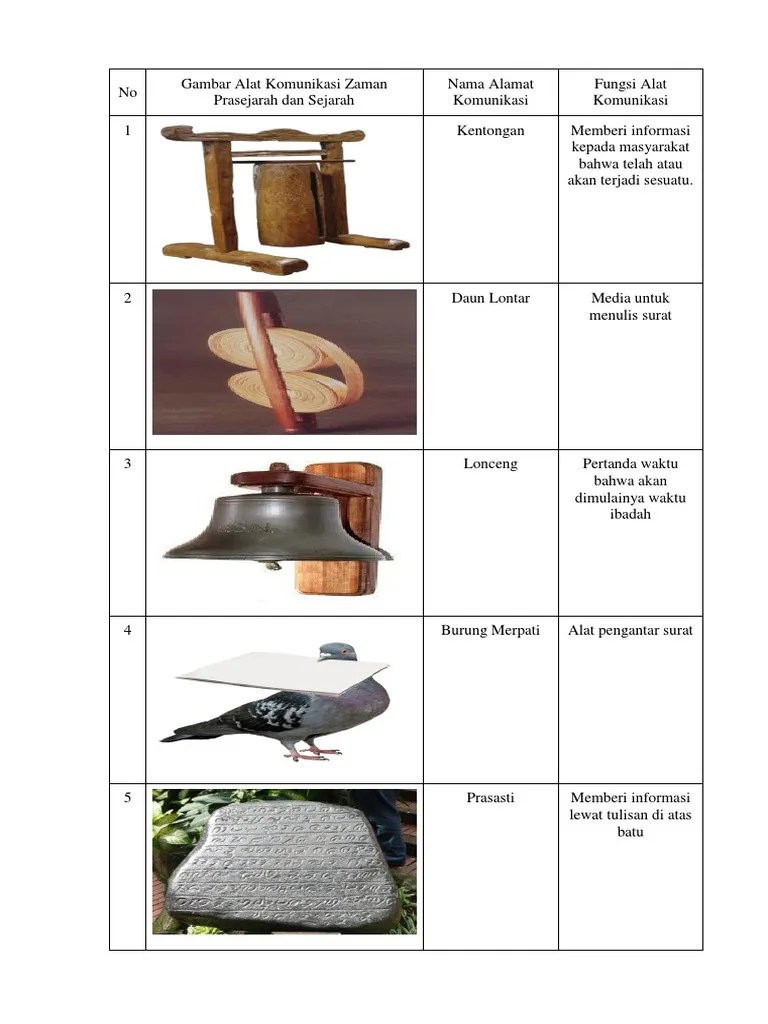 | No | Gambar Alat Komunikasi Zaman Prasejarah dan Sejarah | Nama Alamat Komunikasi | Fungsi Alat Komunikasi |
|---|---|---|---|
| 1 | | Kentongan | Memberi informasi kepada masyarakat bahwa telah atau akan terjadi sesuatu. |
| 2 | | Daun Lontar | Media untuk menulis surat |
| 3 | | Lonceng | Pertanda waktu bahwa akan dimulainya waktu ibadah |
| 4 | | Burung Merpati | Alat pengantar surat |
| 5 | | Prasasti | Memberi informasi lewat tulisan di atas batu |