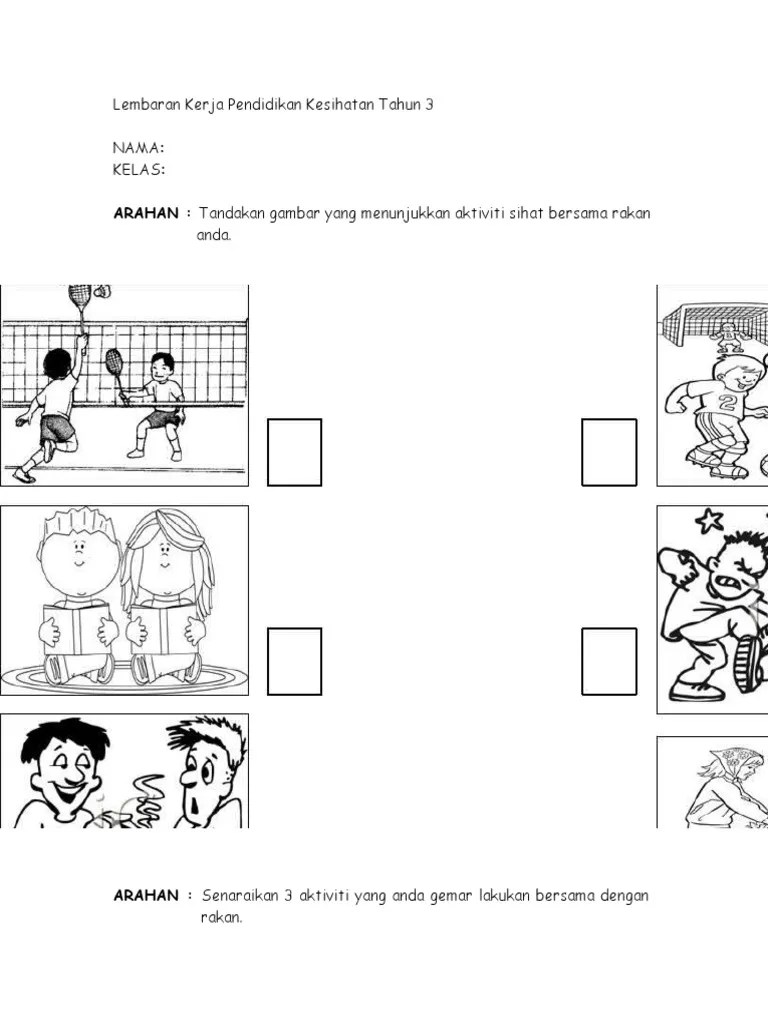 Lembaran Kerja Pendidikan Kesihatan Tahun 3

NAMA:
KELAS:

ARAHAN : Tandakan gambar yang menunjukkan aktiviti sihat bersama rakan anda.

2

ARAHAN : Senaraikan 3 aktiviti yang anda gemar lakukan bersama dengan rakan.