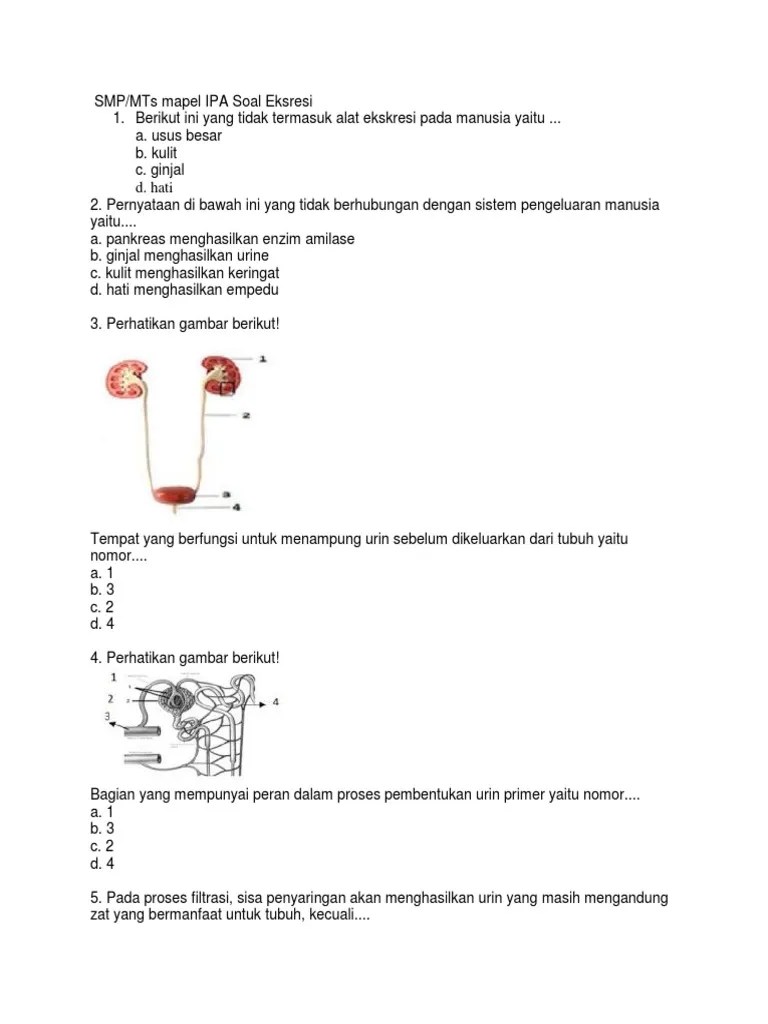 SMP/MTs mapel IPA Soal Eksresi

1. Berikut ini yang tidak termasuk alat ekskresi pada manusia yaitu ...
a. usus besar
b. kulit
c. ginjal
d. hati

2. Pernyataan di bawah ini yang tidak berhubungan dengan sistem pengeluaran manusia yaitu....
a. pankreas menghasilkan enzim amilase
b. ginjal menghasilkan urine
c. kulit menghasilkan keringat
d. hati menghasilkan empedu

3. Perhatikan gambar berikut!

1
2
3
4

Tempat yang berfungsi untuk menampung urin sebelum dikeluarkan dari tubuh yaitu nomor....
a. 1
b. 3
c. 2
d. 4

4. Perhatikan gambar berikut!

1
2
3
4

Bagian yang mempunyai peran dalam proses pembentukan urin primer yaitu nomor....
a. 1
b. 3
c. 2
d. 4

5. Pada proses filtrasi, sisa penyaringan akan menghasilkan urin yang masih mengandung zat yang bermanfaat untuk tubuh, kecuali....