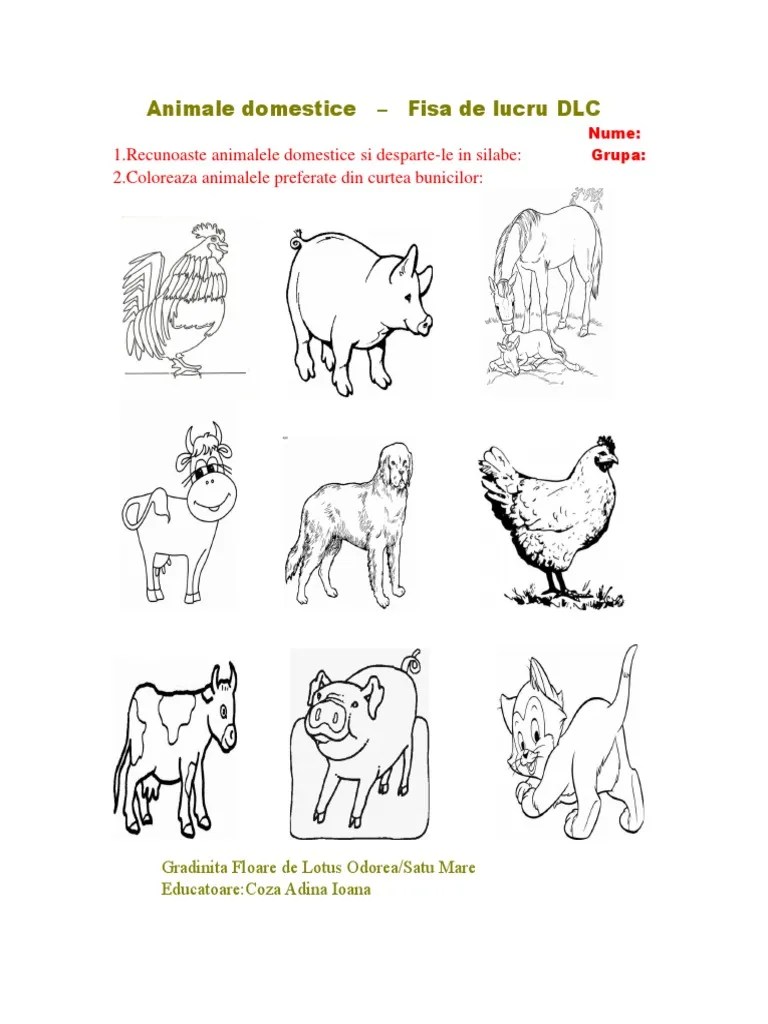 Animale domestice – Fisa de lucru DLC

Nume:

1.Recunoaste animalele domestice si desparte-le in silabe:

Grupa:

2.Coloreaza animalele preferate din curtea bunicilor:

Gradinita Floare de Lotus Odorea/Satu Mare
Educatoare:Coza Adina Ioana