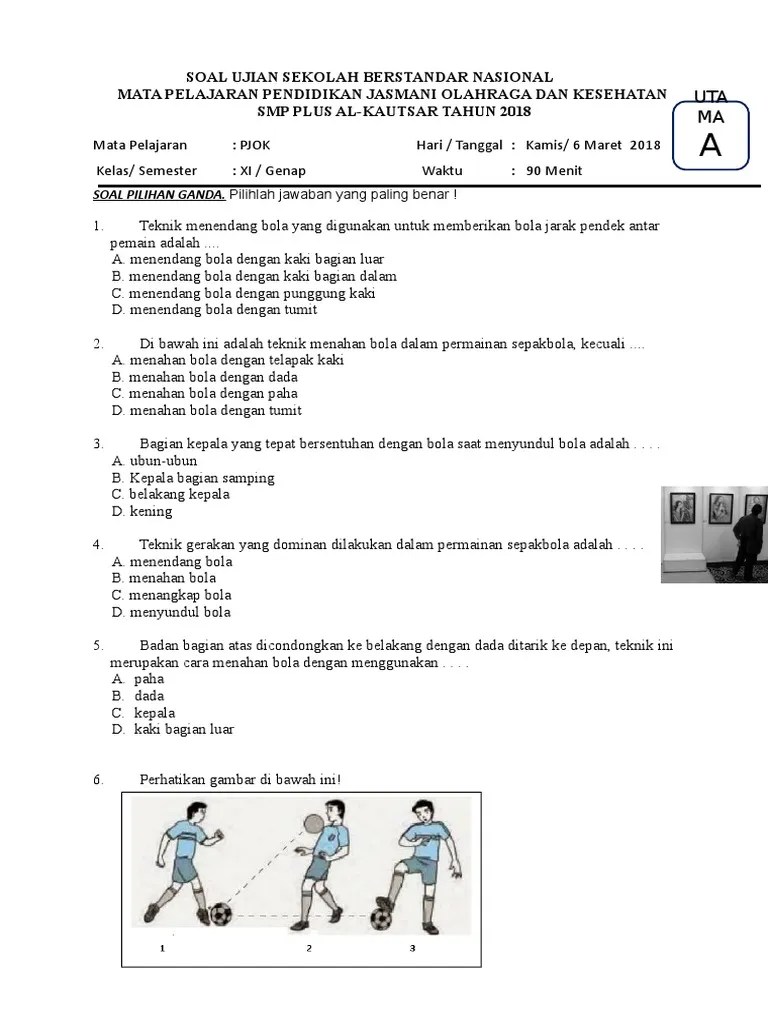 SOAL UJIAN SEKOLAH BERSTANDAR NASIONAL
MATA PELAJARAN PENDIDIKAN JASMANI OLAHRAGA DAN KESEHATAN
SMP PLUS AL-KAUTSAR TAHUN 2018

UTA
MA
A

Mata Pelajaran : PJOK
Hari / Tanggal : Kamis/ 6 Maret 2018
Kelas/ Semester : XI / Genap
Waktu : 90 Menit

SOAL PILIHAN GANDA. Pilihlah jawaban yang paling benar !

1. Teknik menendang bola yang digunakan untuk memberikan bola jarak pendek antar pemain adalah ....
A. menendang bola dengan kaki bagian luar
B. menendang bola dengan kaki bagian dalam
C. menendang bola dengan punggung kaki
D. menendang bola dengan tumit

2. Di bawah ini adalah teknik menahan bola dalam permainan sepakbola, kecuali ....
A. menahan bola dengan telapak kaki
B. menahan bola dengan dada
C. menahan bola dengan paha
D. menahan bola dengan tumit

3. Bagian kepala yang tepat bersentuhan dengan bola saat menyundul bola adalah . . . .
A. ubun-ubun
B. Kepala bagian samping
C. belakang kepala
D. kening

4. Teknik gerakan yang dominan dilakukan dalam permainan sepakbola adalah . . . .
A. menendang bola
B. menahan bola
C. menangkap bola
D. menyundul bola

5. Badan bagian atas dicondongkan ke belakang dengan dada ditarik ke depan, teknik ini merupakan cara menahan bola dengan menggunakan . . . .
A. paha
B. dada
C. kepala
D. kaki bagian luar

6. Perhatikan gambar di bawah ini!

1 2 3