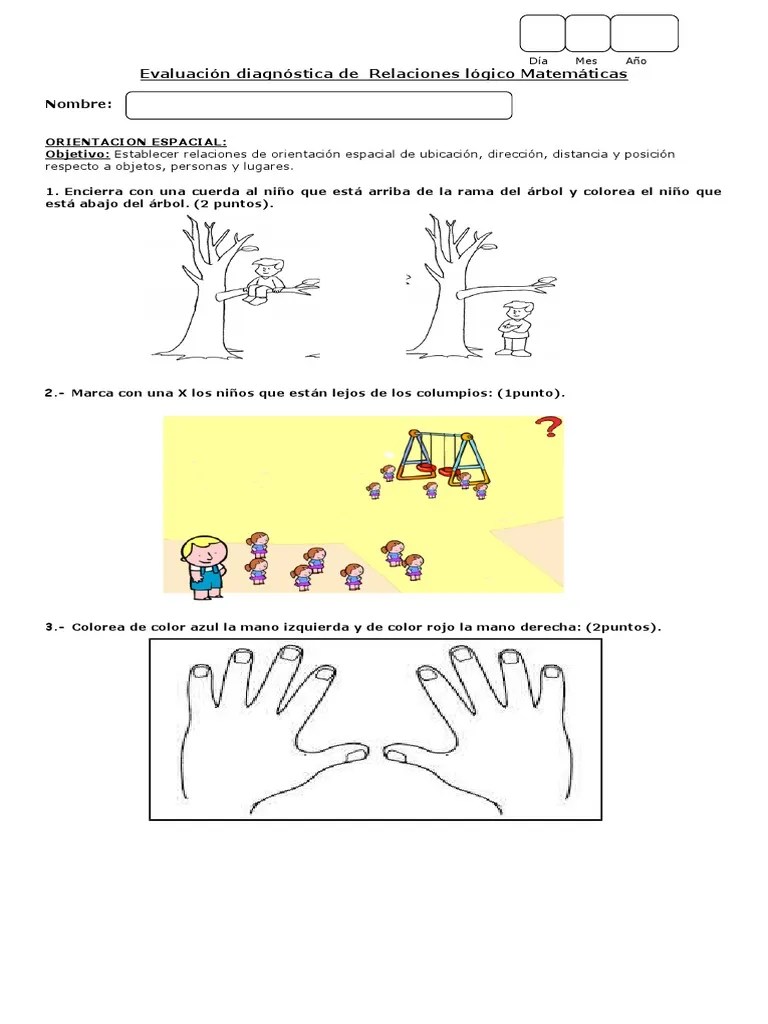 Día Mes Año

Evaluación diagnóstica de Relaciones lógico Matemáticas

Nombre:

ORIENTACION ESPACIAL:
Objetivo: Establecer relaciones de orientación espacial de ubicación, dirección, distancia y posición respecto a objetos, personas y lugares.

1. Encierra con una cuerda al niño que está arriba de la rama del árbol y colorea el niño que está abajo del árbol. (2 puntos).

2.- Marca con una X los niños que están lejos de los columpios: (1punto).

?

3.- Colorea de color azul la mano izquierda y de color rojo la mano derecha: (2puntos).