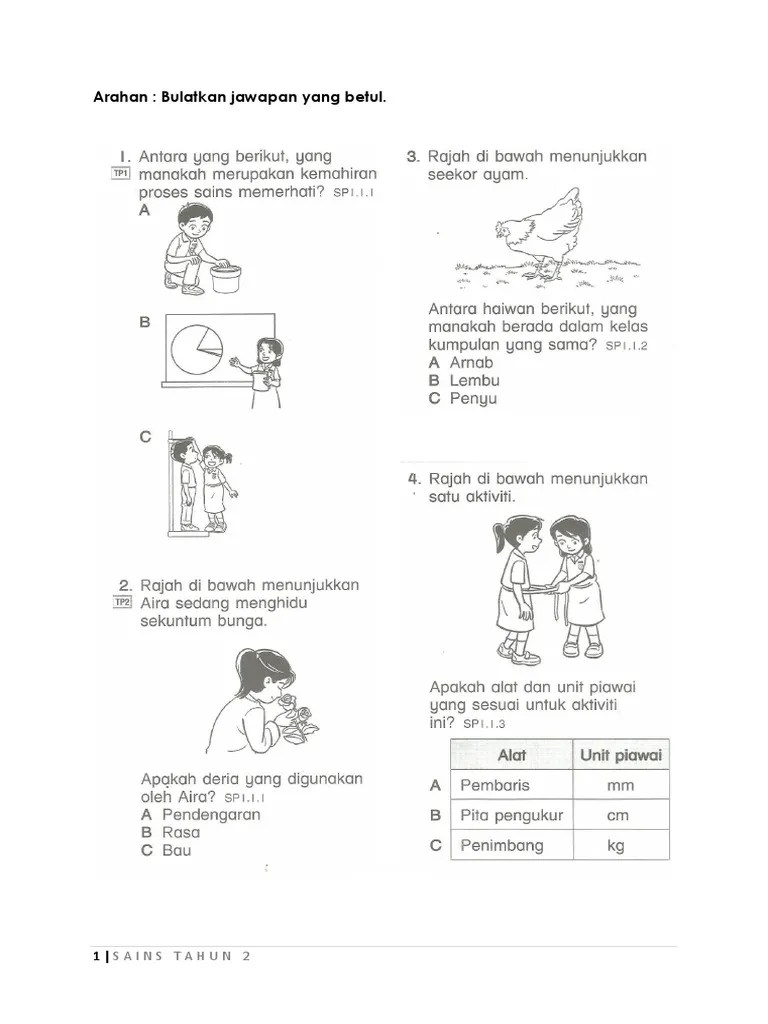 Arahan : Bulatkan jawapan yang betul.

1. Antara yang berikut, yang manakah merupakan kemahiran proses sains memerhati? SP1.1.1
TP1
A

B

C

2. Rajah di bawah menunjukkan Aira sedang menghidu sekuntum bunga.
TP2

Apakah deria yang digunakan oleh Aira? SP1.1.1
A Pendengaran
B Rasa
C Bau

3. Rajah di bawah menunjukkan seekor ayam.

Antara haiwan berikut, yang manakah berada dalam kelas kumpulan yang sama? SP1.1.2
A Arnab
B Lembu
C Penyu

4. Rajah di bawah menunjukkan satu aktiviti.

Apakah alat dan unit piawai yang sesuai untuk aktiviti ini? SP1.1.3

| | Alat | Unit piawai |
|---|---|---|
| A | Pembaris | mm |
| B | Pita pengukur | cm |
| C | Penimbang | kg |

1 | SAINS TAHUN 2