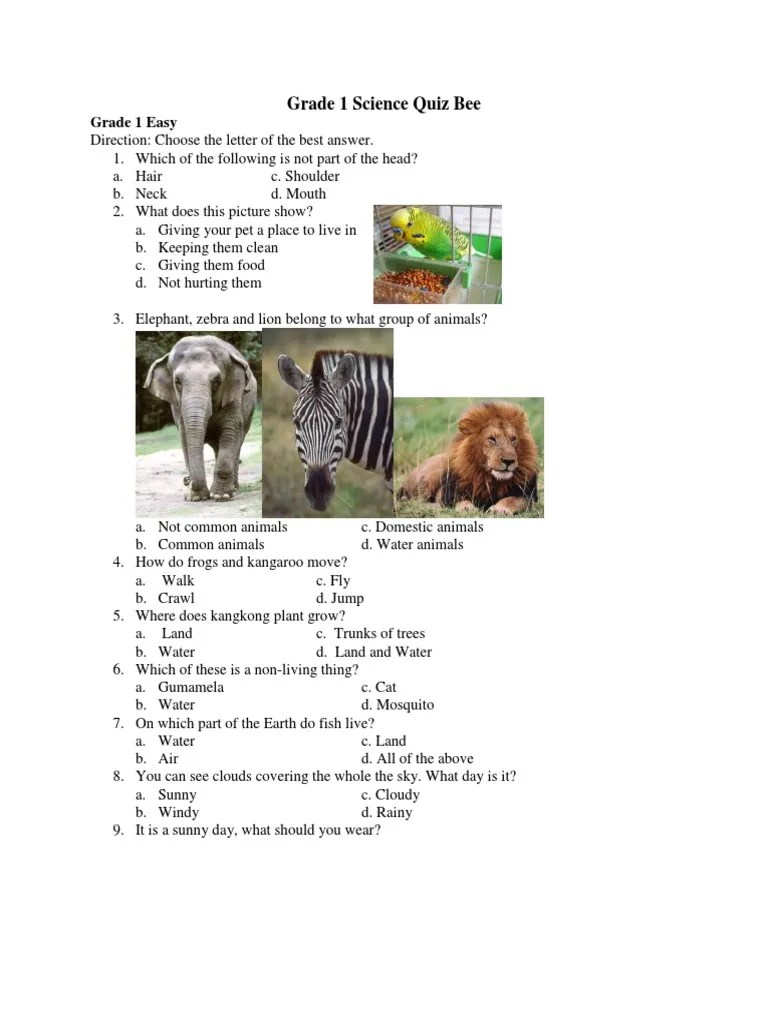 Grade 1 Science Quiz Bee

Grade 1 Easy
Direction: Choose the letter of the best answer.
1. Which of the following is not part of the head?
a. Hair c. Shoulder
b. Neck d. Mouth
2. What does this picture show?
a. Giving your pet a place to live in
b. Keeping them clean
c. Giving them food
d. Not hurting them
3. Elephant, zebra and lion belong to what group of animals?
a. Not common animals c. Domestic animals
b. Common animals d. Water animals
4. How do frogs and kangaroo move?
a. Walk c. Fly
b. Crawl d. Jump
5. Where does kangkong plant grow?
a. Land c. Trunks of trees
b. Water d. Land and Water
6. Which of these is a non-living thing?
a. Gumamela c. Cat
b. Water d. Mosquito
7. On which part of the Earth do fish live?
a. Water c. Land
b. Air d. All of the above
8. You can see clouds covering the whole the sky. What day is it?
a. Sunny c. Cloudy
b. Windy d. Rainy
9. It is a sunny day, what should you wear?