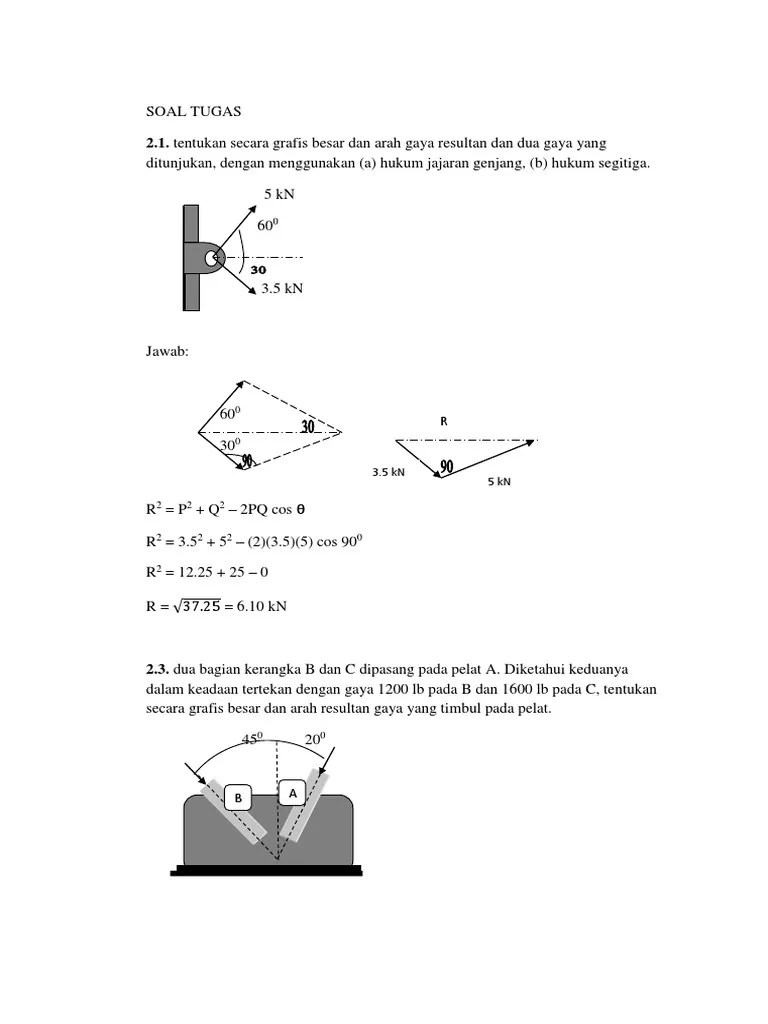 SOAL TUGAS

**2.1.** tentukan secara grafis besar dan arah gaya resultan dan dua gaya yang ditunjukan, dengan menggunakan (a) hukum jajaran genjang, (b) hukum segitiga.

5 kN

$60^0$

30

3.5 kN

Jawab:

$60^0$

30

$30^0$

90

R

3.5 kN

90

5 kN

$R^2 = P^2 + Q^2 - 2PQ \cos \theta$

$R^2 = 3.5^2 + 5^2 - (2)(3.5)(5) \cos 90^0$

$R^2 = 12.25 + 25 - 0$

$R = \sqrt{37.25} = 6.10$ kN

**2.3.** dua bagian kerangka B dan C dipasang pada pelat A. Diketahui keduanya dalam keadaan tertekan dengan gaya 1200 lb pada B dan 1600 lb pada C, tentukan secara grafis besar dan arah resultan gaya yang timbul pada pelat.

$45^0$

$20^0$

B

A