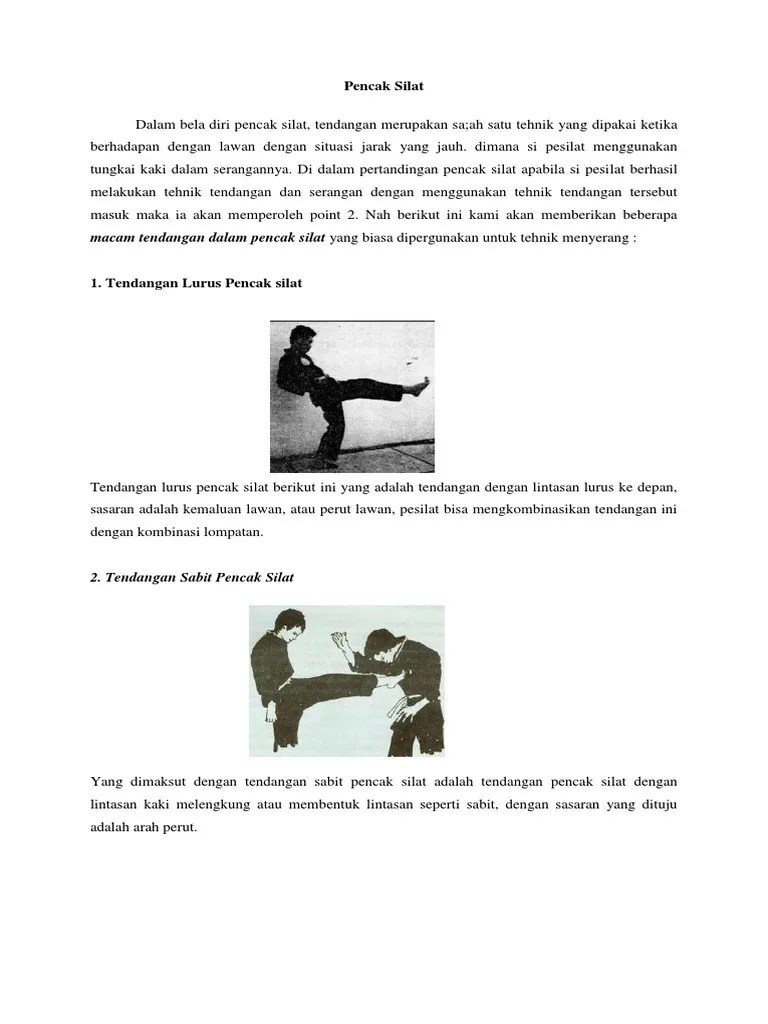 Pencak Silat

Dalam bela diri pencak silat, tendangan merupakan sa;ah satu tehnik yang dipakai ketika berhadapan dengan lawan dengan situasi jarak yang jauh. dimana si pesilat menggunakan tungkai kaki dalam serangannya. Di dalam pertandingan pencak silat apabila si pesilat berhasil melakukan tehnik tendangan dan serangan dengan menggunakan tehnik tendangan tersebut masuk maka ia akan memperoleh point 2. Nah berikut ini kami akan memberikan beberapa macam tendangan dalam pencak silat yang biasa dipergunakan untuk tehnik menyerang :

1. Tendangan Lurus Pencak silat

Tendangan lurus pencak silat berikut ini yang adalah tendangan dengan lintasan lurus ke depan, sasaran adalah kemaluan lawan, atau perut lawan, pesilat bisa mengkombinasikan tendangan ini dengan kombinasi lompatan.

2. Tendangan Sabit Pencak Silat

Yang dimaksut dengan tendangan sabit pencak silat adalah tendangan pencak silat dengan lintasan kaki melengkung atau membentuk lintasan seperti sabit, dengan sasaran yang dituju adalah arah perut.