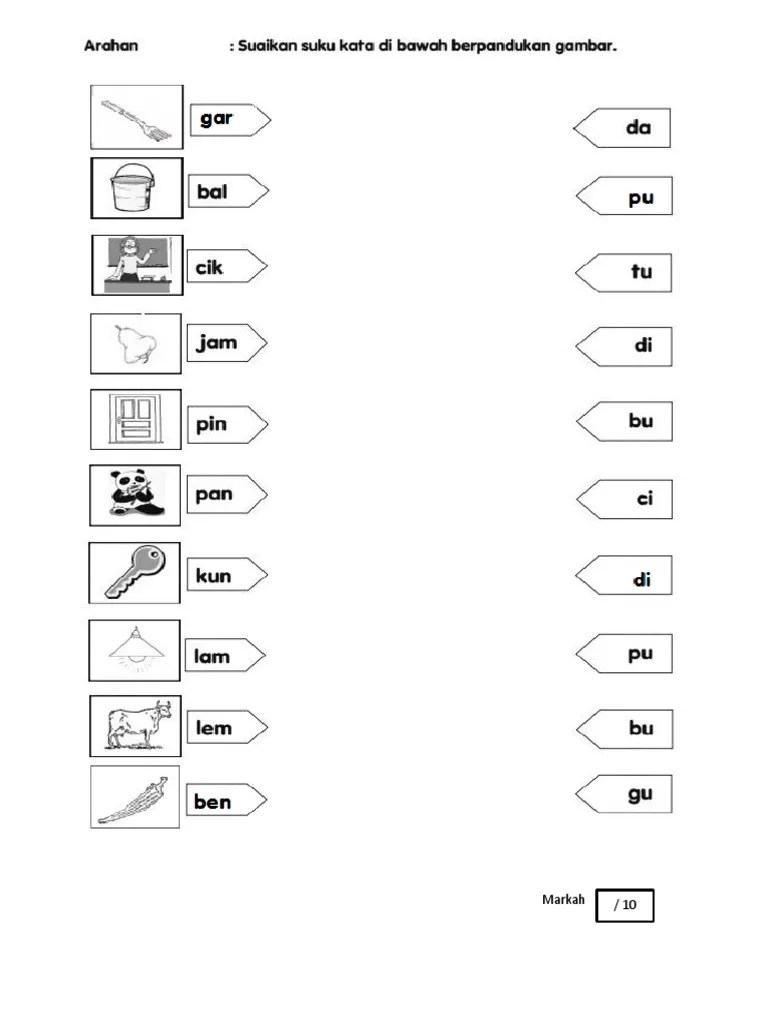 Arahan : Suaikan suku kata di bawah berpandukan gambar.

gar
bal
cik
jam
pin
pan
kun
lam
lem
ben

da
pu
tu
di
bu
ci
di
pu
bu
gu

Markah / 10