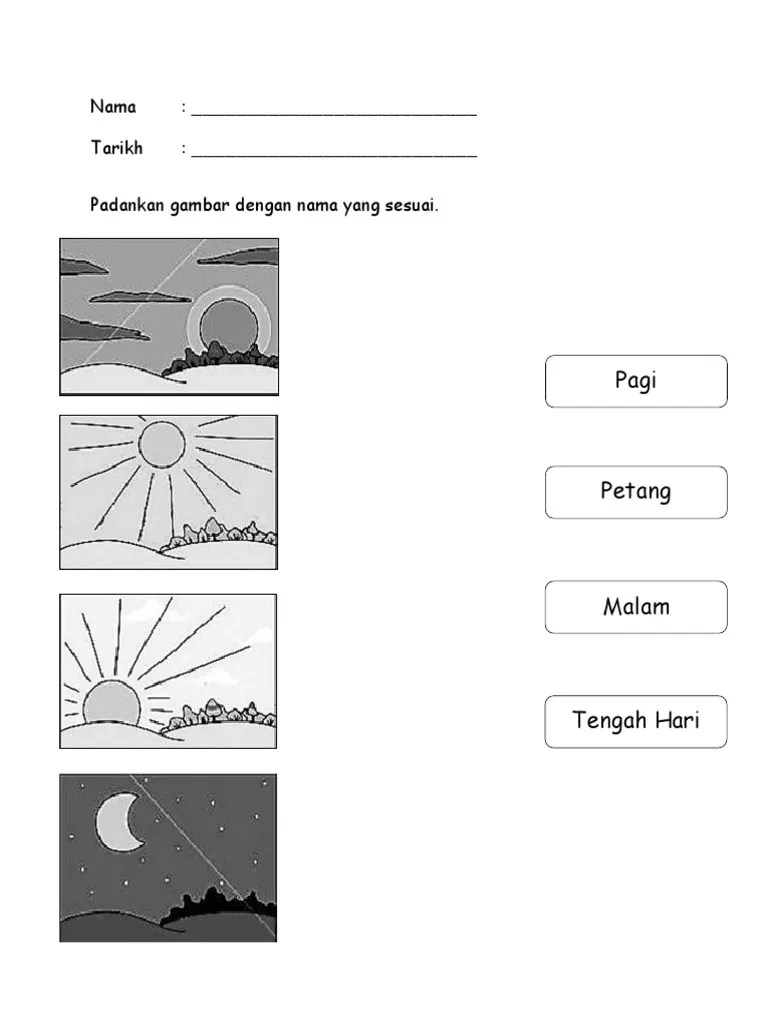 Nama : ______________________________

Tarikh : ______________________________

Padankan gambar dengan nama yang sesuai.

Pagi

Petang

Malam

Tengah Hari