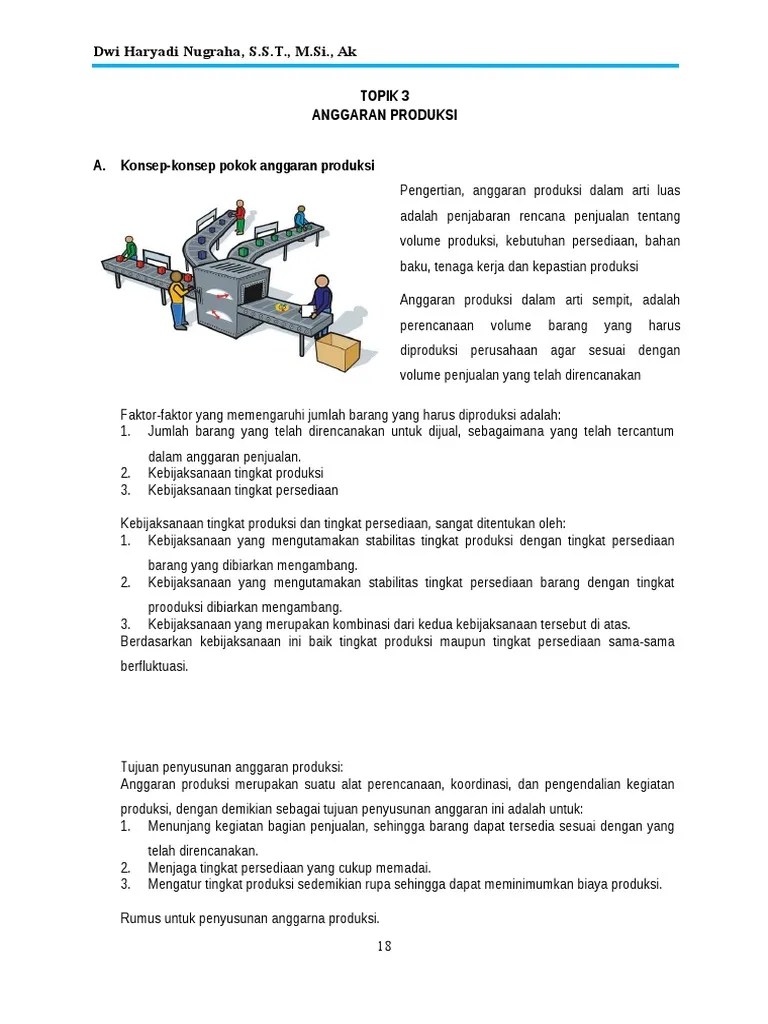 Dwi Haryadi Nugraha, S.S.T., M.Si., Ak

TOPIK 3
ANGGARAN PRODUKSI

A. Konsep-konsep pokok anggaran produksi

Pengertian, anggaran produksi dalam arti luas adalah penjabaran rencana penjualan tentang volume produksi, kebutuhan persediaan, bahan baku, tenaga kerja dan kepastian produksi

Anggaran produksi dalam arti sempit, adalah perencanaan volume barang yang harus diproduksi perusahaan agar sesuai dengan volume penjualan yang telah direncanakan

Faktor-faktor yang memengaruhi jumlah barang yang harus diproduksi adalah:
1. Jumlah barang yang telah direncanakan untuk dijual, sebagaimana yang telah tercantum dalam anggaran penjualan.
2. Kebijaksanaan tingkat produksi
3. Kebijaksanaan tingkat persediaan

Kebijaksanaan tingkat produksi dan tingkat persediaan, sangat ditentukan oleh:
1. Kebijaksanaan yang mengutamakan stabilitas tingkat produksi dengan tingkat persediaan barang yang dibiarkan mengambang.
2. Kebijaksanaan yang mengutamakan stabilitas tingkat persediaan barang dengan tingkat prooduksi dibiarkan mengambang.
3. Kebijaksanaan yang merupakan kombinasi dari kedua kebijaksanaan tersebut di atas.
Berdasarkan kebijaksanaan ini baik tingkat produksi maupun tingkat persediaan sama-sama berfluktuasi.

Tujuan penyusunan anggaran produksi:
Anggaran produksi merupakan suatu alat perencanaan, koordinasi, dan pengendalian kegiatan produksi, dengan demikian sebagai tujuan penyusunan anggaran ini adalah untuk:
1. Menunjang kegiatan bagian penjualan, sehingga barang dapat tersedia sesuai dengan yang telah direncanakan.
2. Menjaga tingkat persediaan yang cukup memadai.
3. Mengatur tingkat produksi sedemikian rupa sehingga dapat meminimumkan biaya produksi.

Rumus untuk penyusunan anggarna produksi.

18