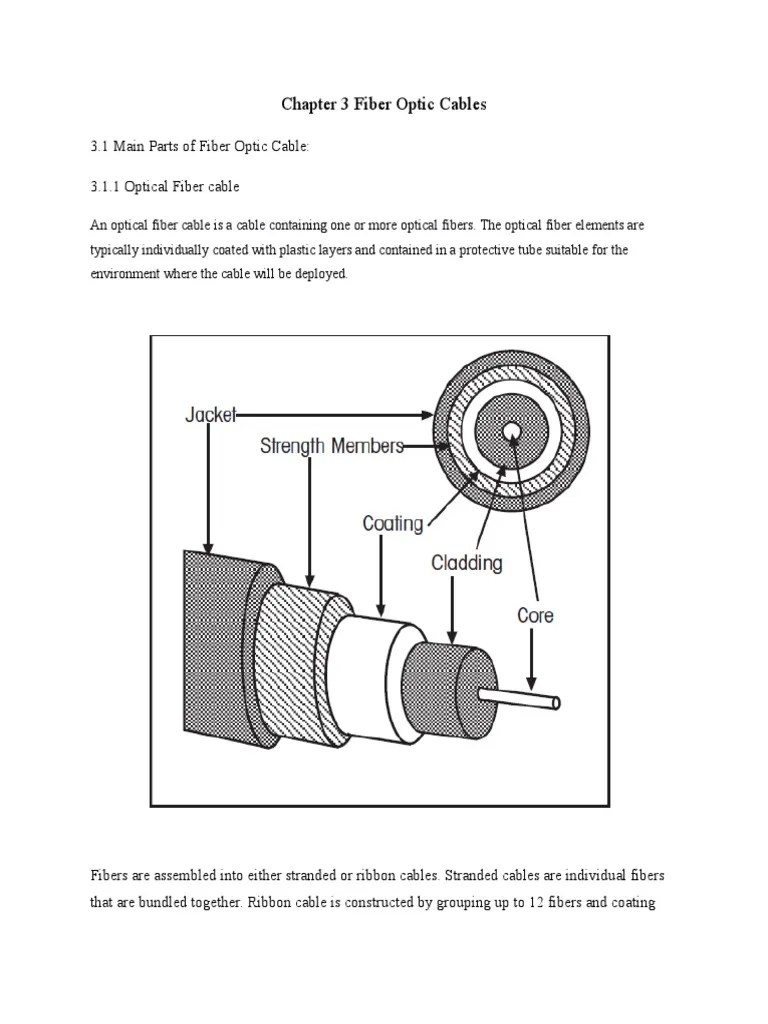 Chapter 3 Fiber Optic Cables

3.1 Main Parts of Fiber Optic Cable:

3.1.1 Optical Fiber cable

An optical fiber cable is a cable containing one or more optical fibers. The optical fiber elements are typically individually coated with plastic layers and contained in a protective tube suitable for the environment where the cable will be deployed.

Jacket
Strength Members
Coating
Cladding
Core

Fibers are assembled into either stranded or ribbon cables. Stranded cables are individual fibers that are bundled together. Ribbon cable is constructed by grouping up to 12 fibers and coating